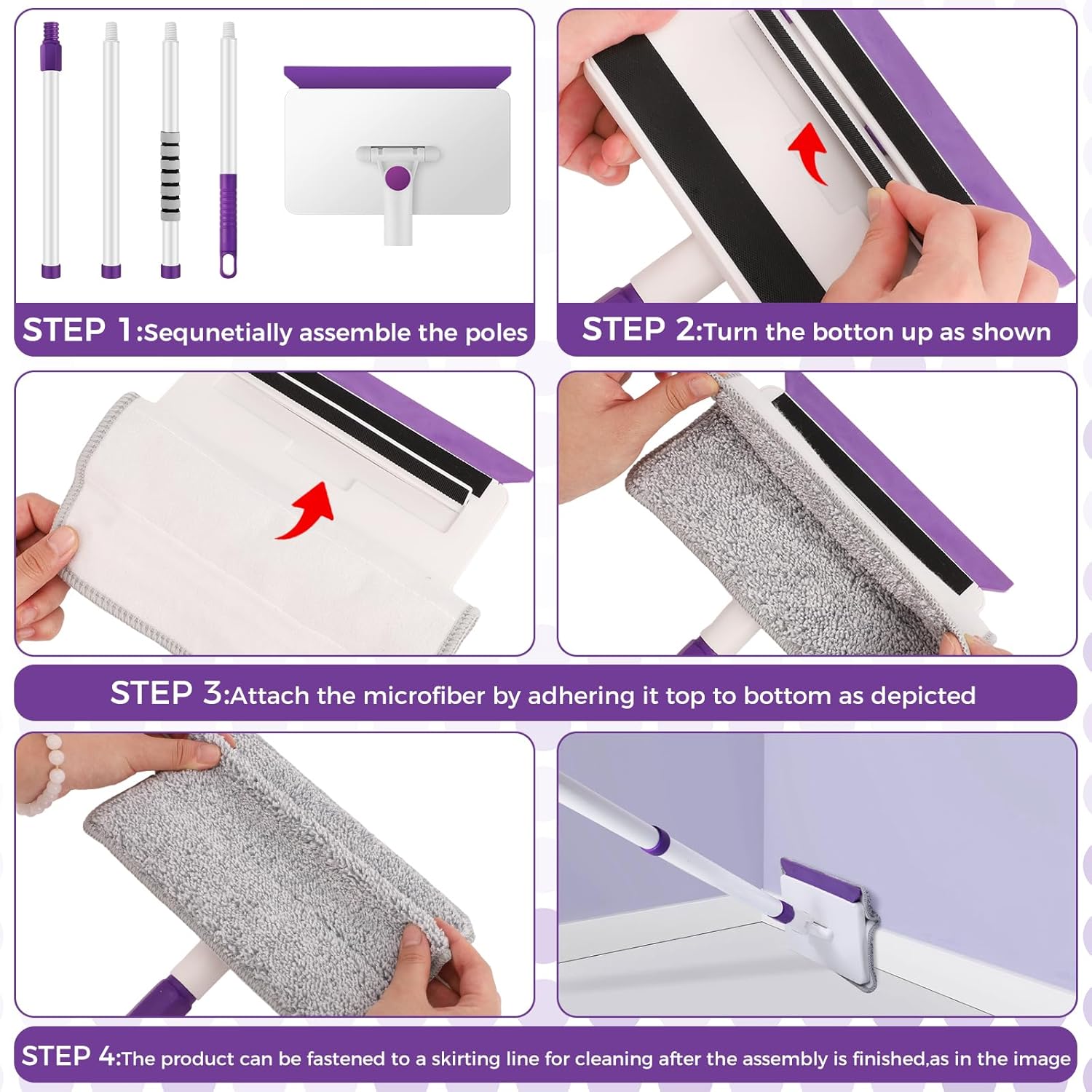 STEP 1:Sequnetially assemble the poles

STEP 2:Turn the botton up as shown

STEP 3:Attach the microfiber by adhering it top to bottom as depicted

STEP 4:The product can be fastened to a skirting line for cleaning after the assembly is finished,as in the image