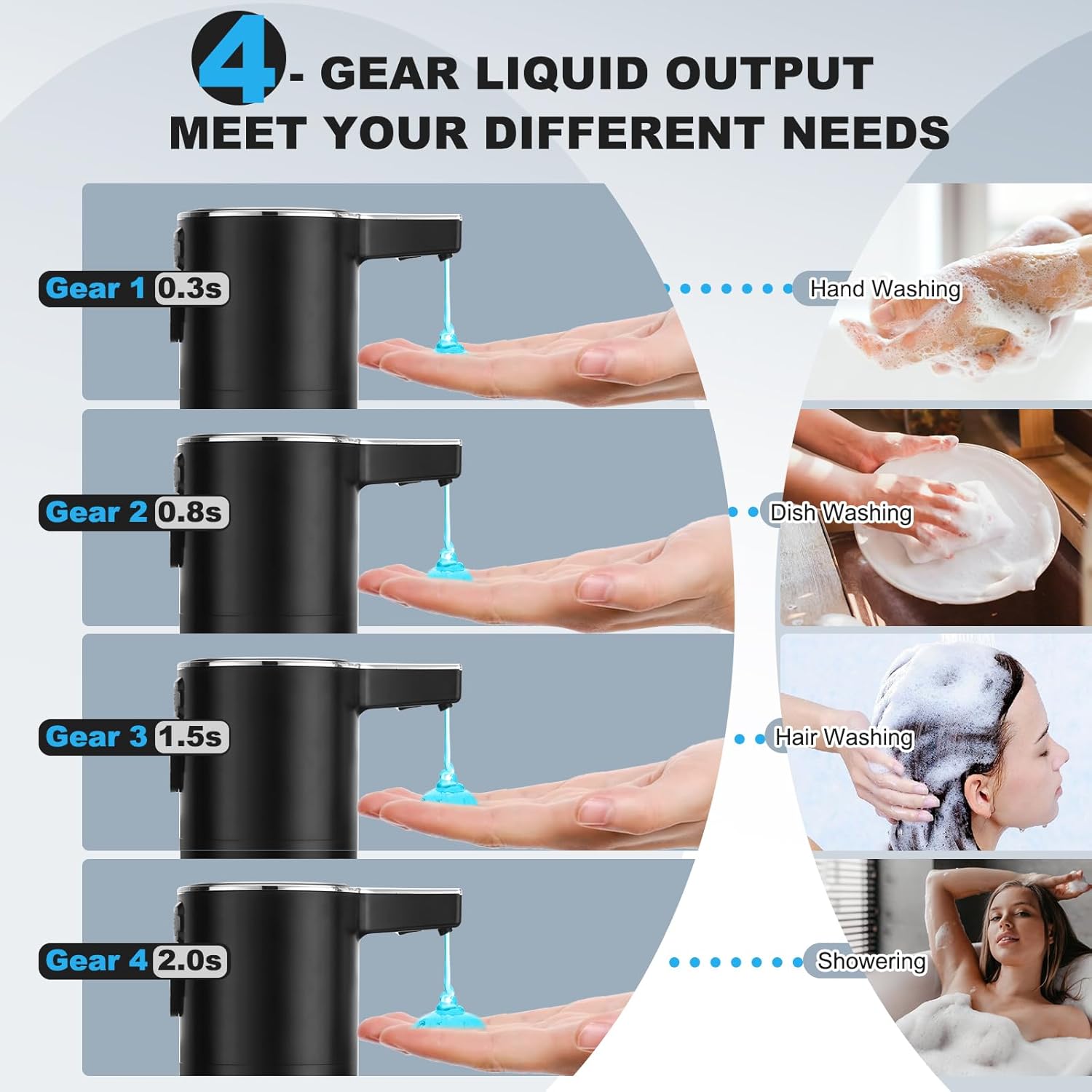 4- GEAR LIQUID OUTPUT
MEET YOUR DIFFERENT NEEDS

Gear 1 0.3s

Hand Washing

Gear 2 0.8s

Dish Washing

Gear 3 1.5s

Hair Washing

Gear 4 2.0s

Showering