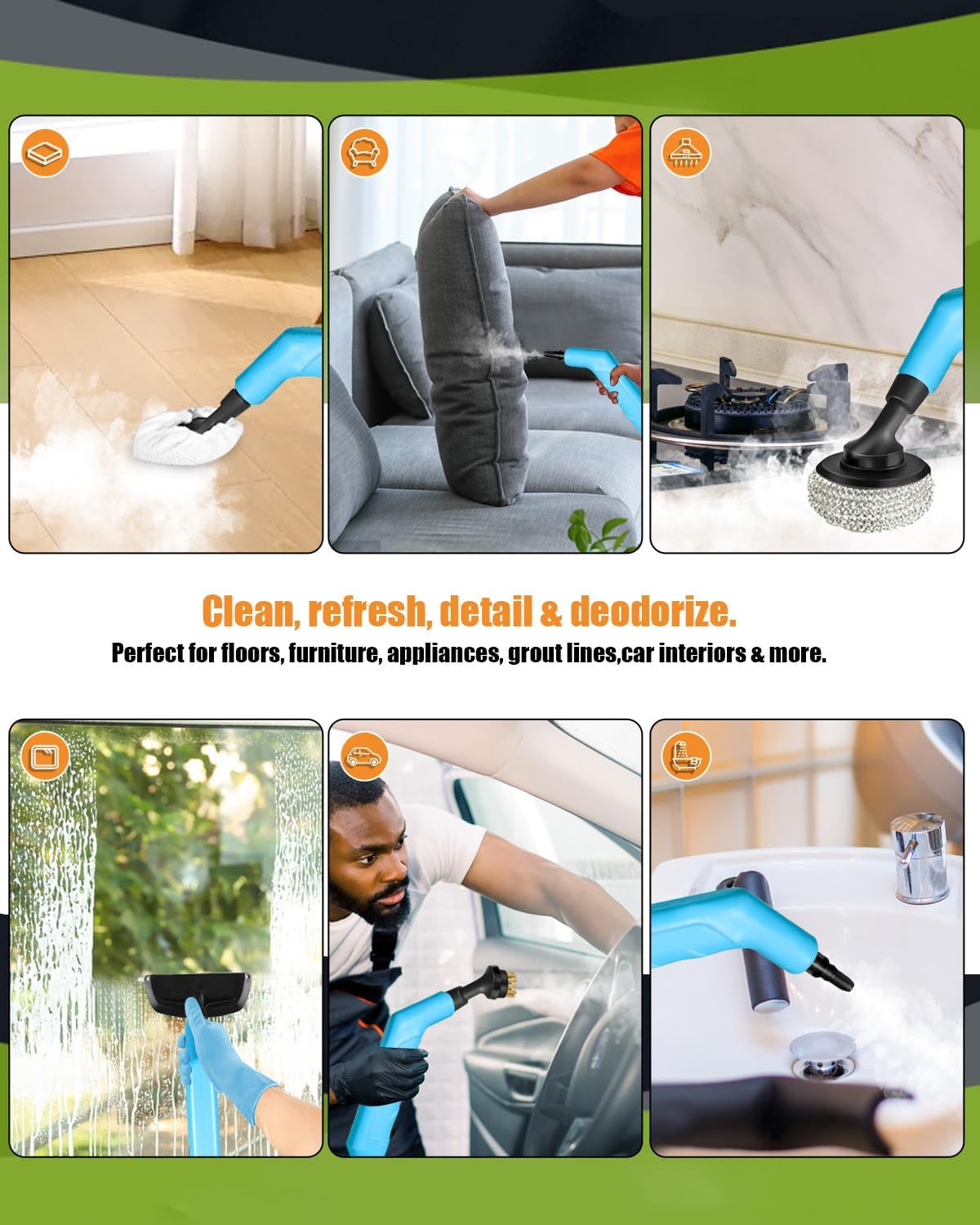 Clean, refresh, detail & deodorize.

Perfect for floors, furniture, appliances, grout lines,car interiors & more.