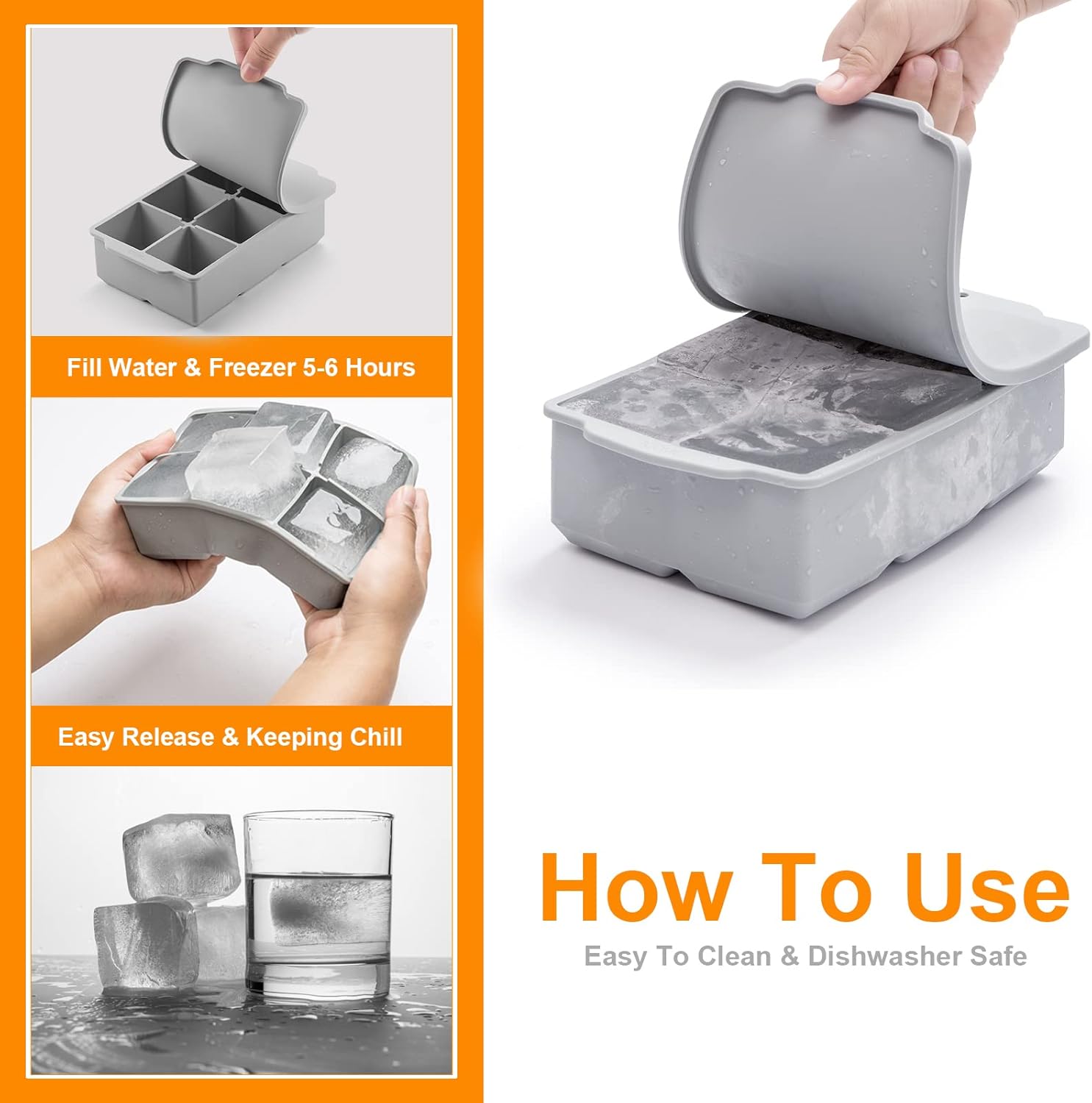 Fill Water & Freezer 5-6 Hours

Easy Release & Keeping Chill

How To Use

Easy To Clean & Dishwasher Safe