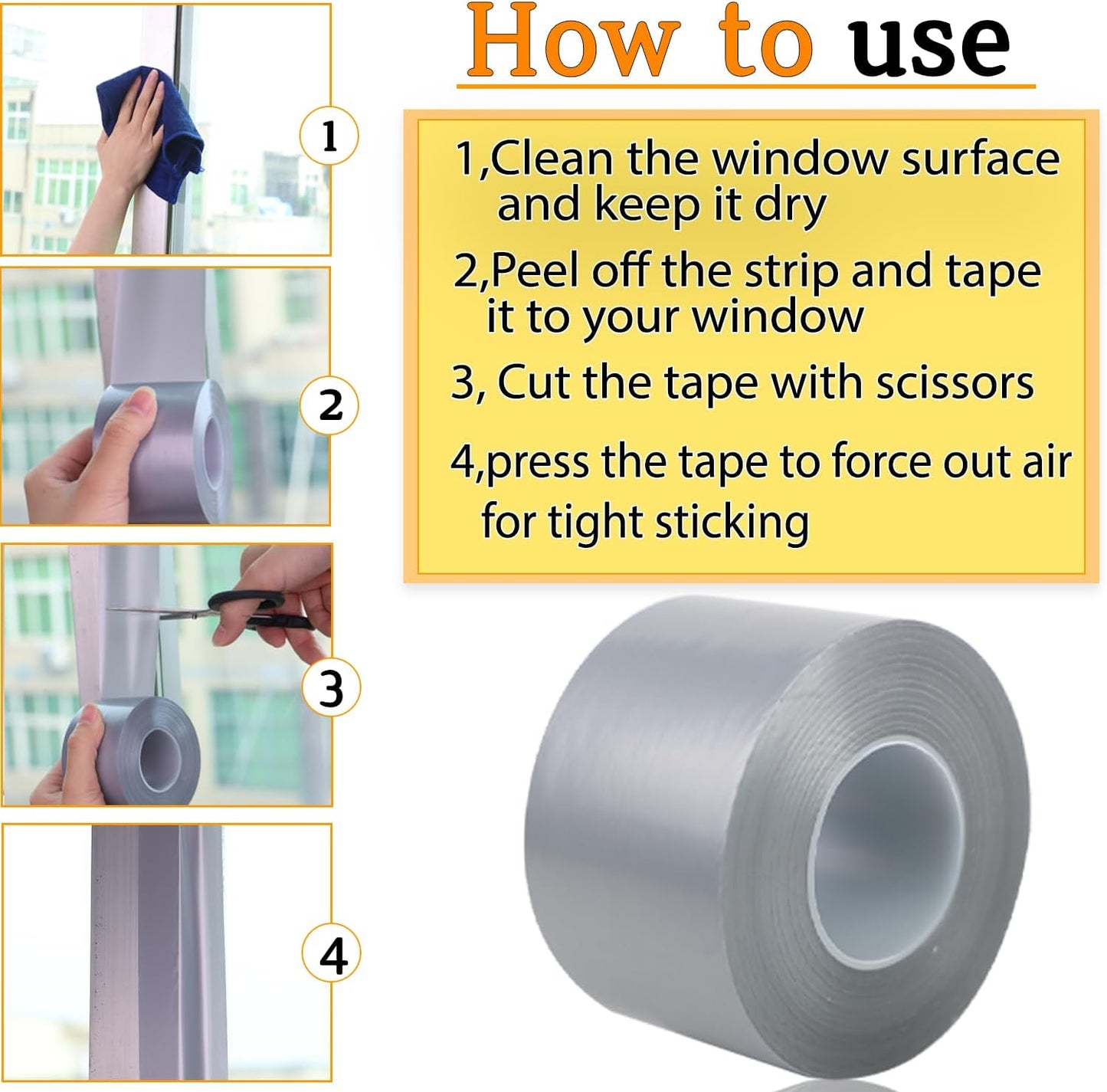 How to use

1,Clean the window surface and keep it dry

2,Peel off the strip and tape it to your window

3, Cut the tape with scissors

4,press the tape to force out air for tight sticking

1

2

3

4