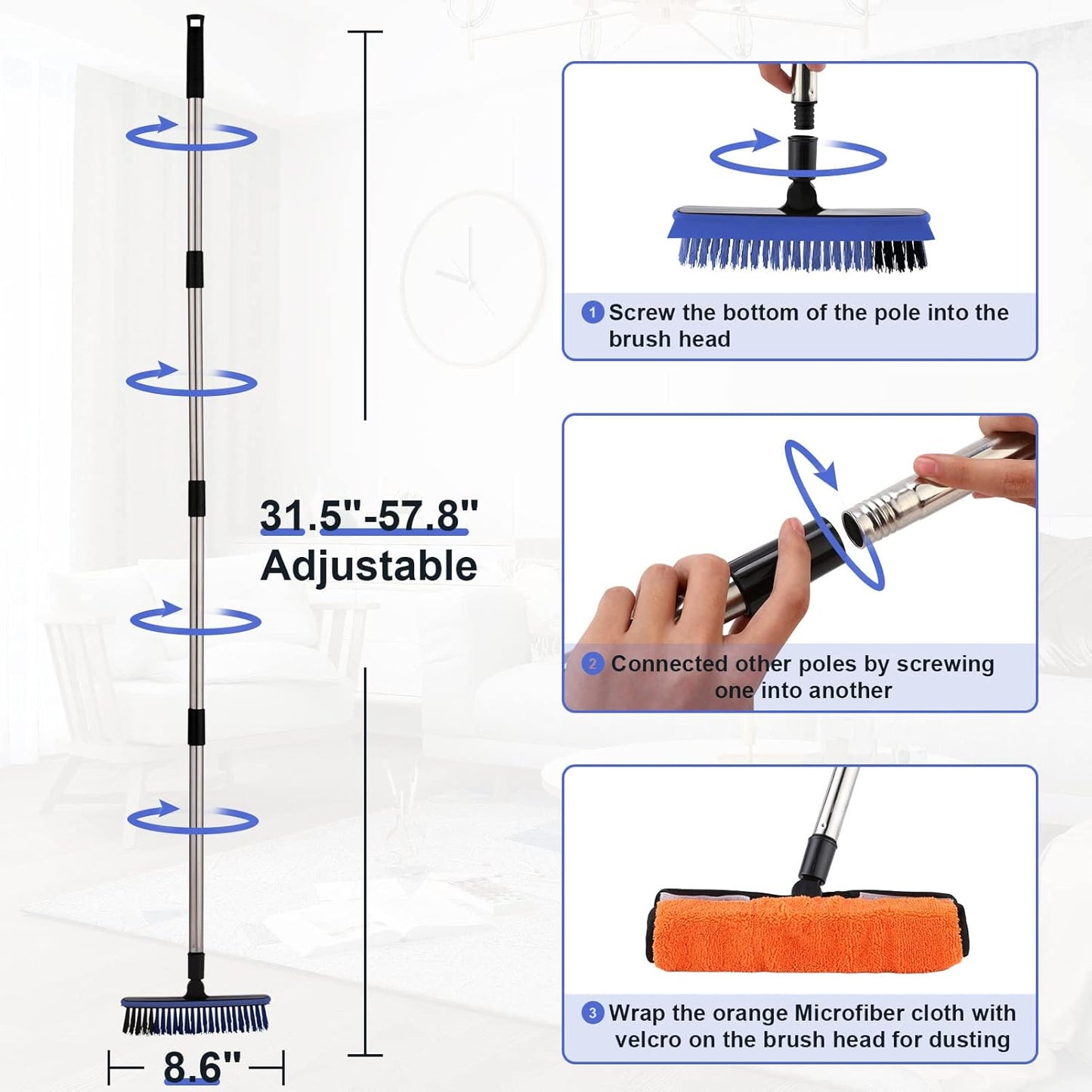 31.5"-57.8"
Adjustable

8.6"

1 Screw the bottom of the pole into the brush head

2 Connected other poles by screwing one into another

3 Wrap the orange Microfiber cloth with velcro on the brush head for dusting