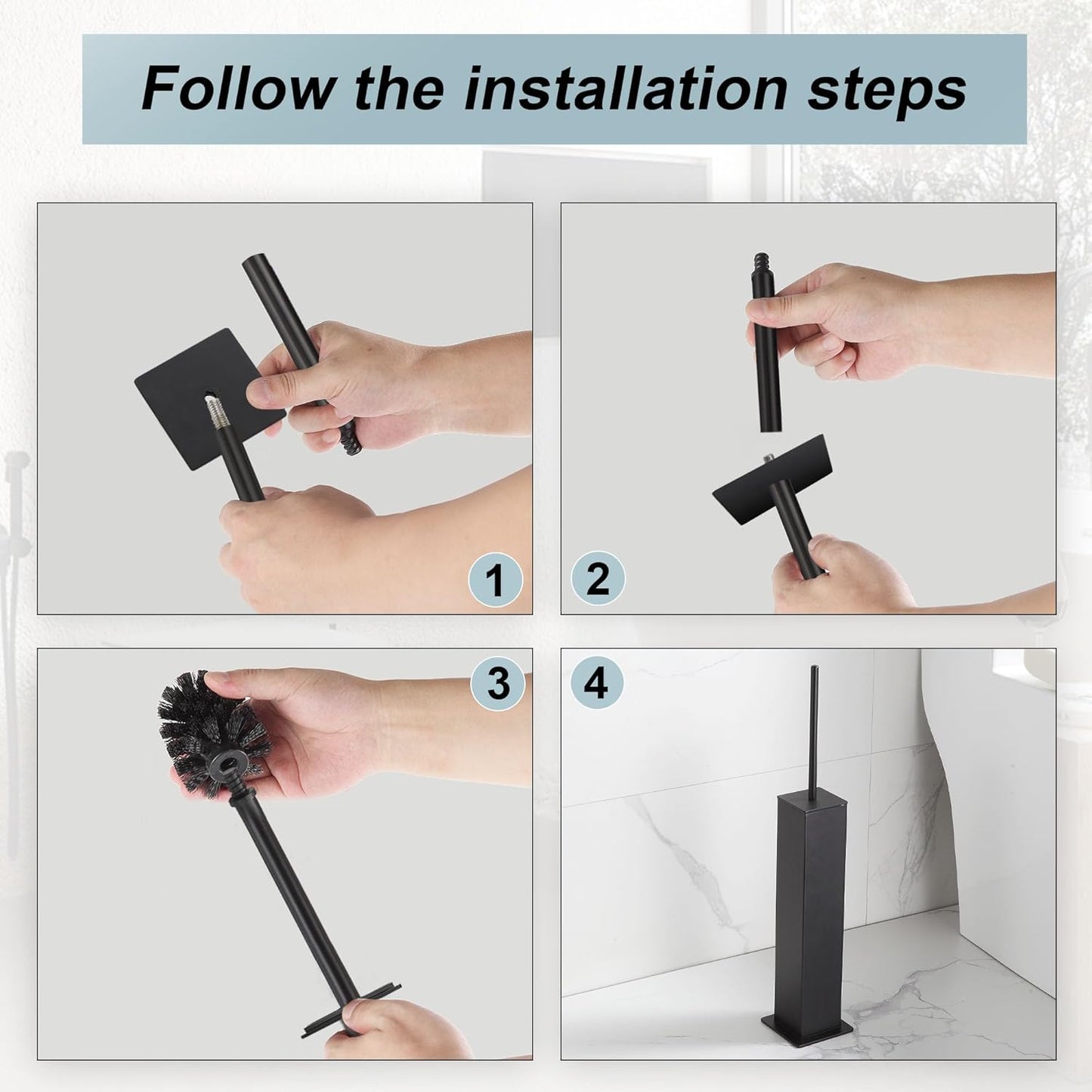 Follow the installation steps

1

2

3

4