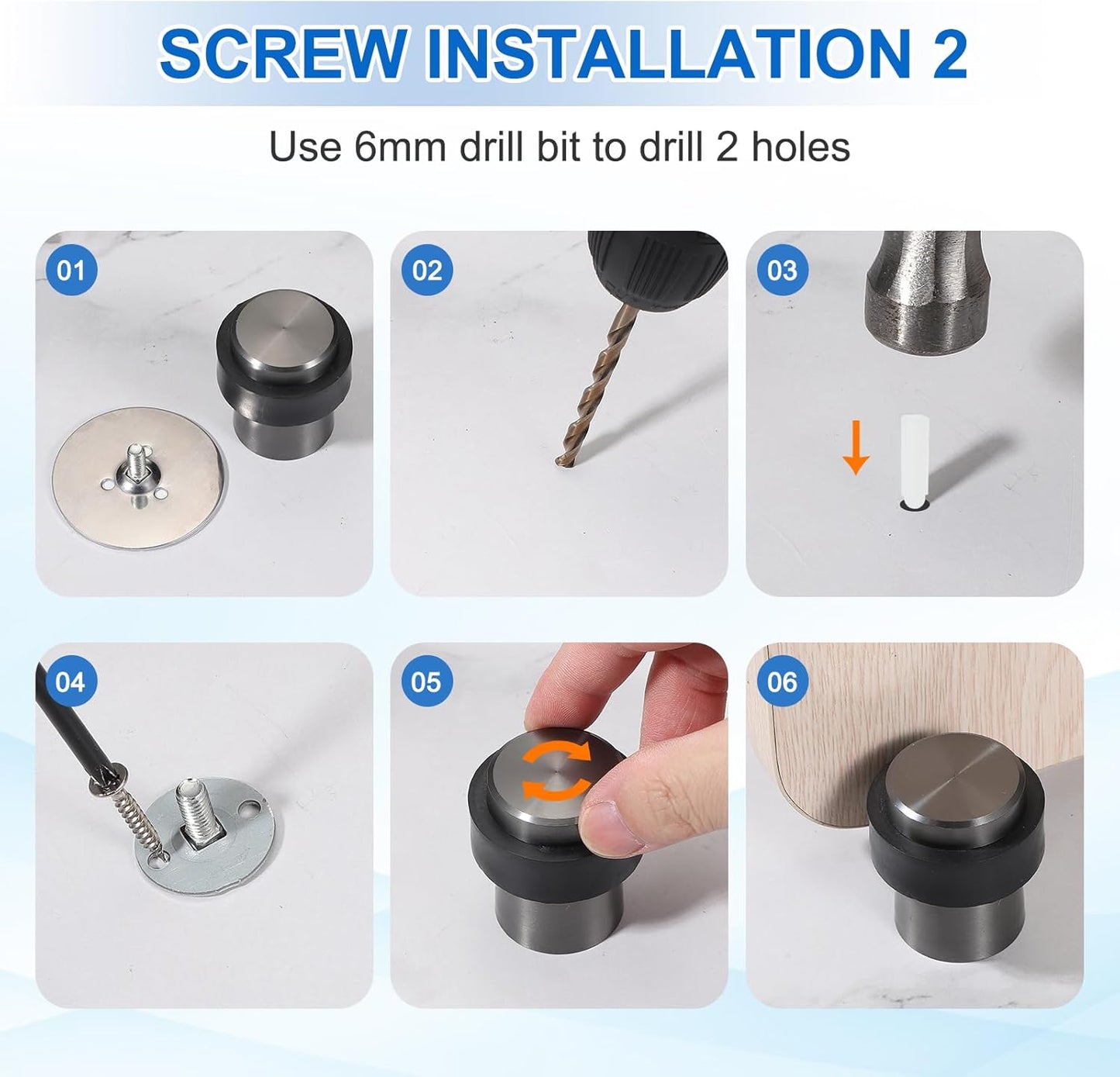 SCREW INSTALLATION 2

Use 6mm drill bit to drill 2 holes

01

02

03

04

05

06