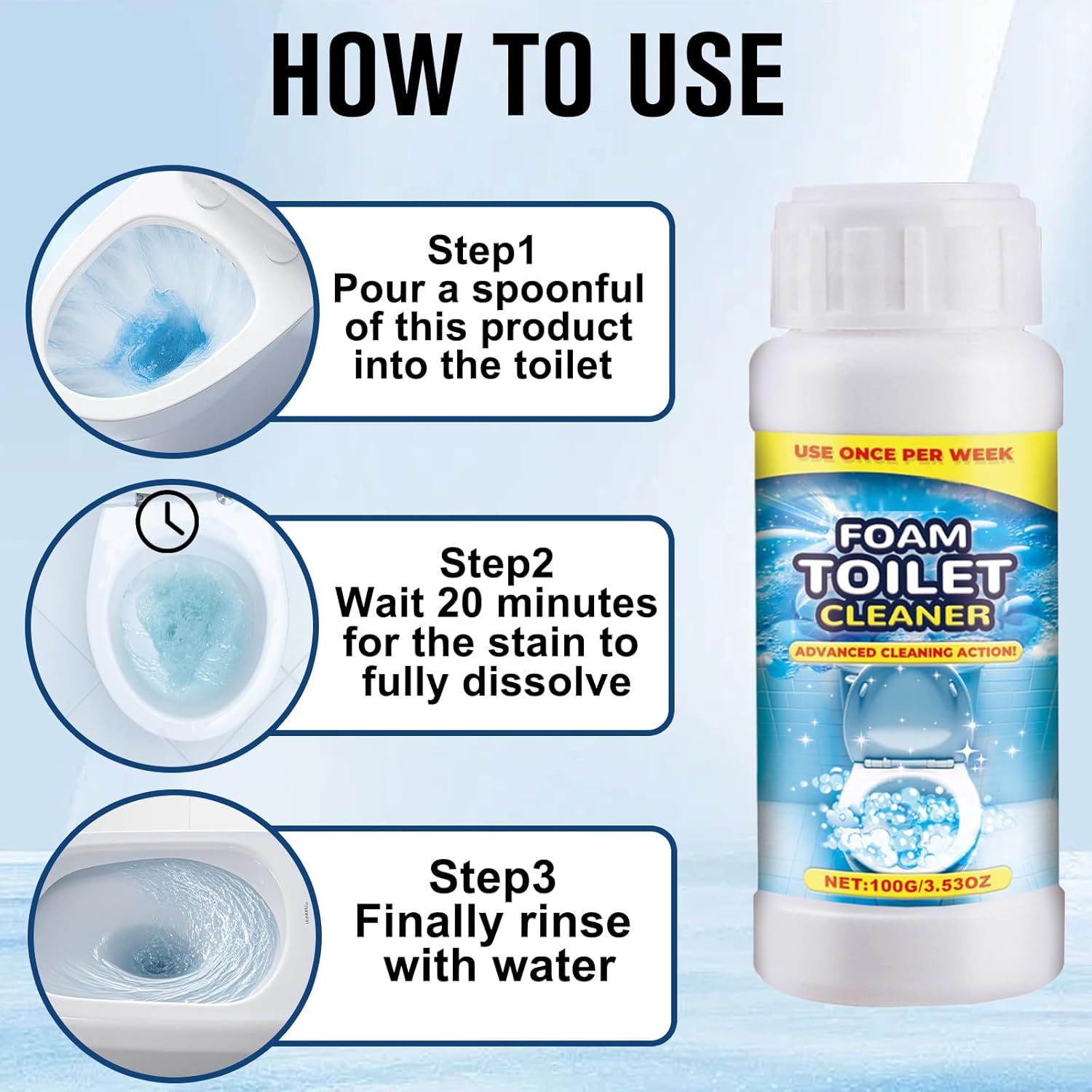 HOW TO USE

Step1
Pour a spoonful of this product into the toilet

Step2
Wait 20 minutes for the stain to fully dissolve

Step3
Finally rinse with water

USE ONCE PER WEEK

FOAM TOILET CLEANER

ADVANCED CLEANING ACTION!

NET:100G/3.53OZ