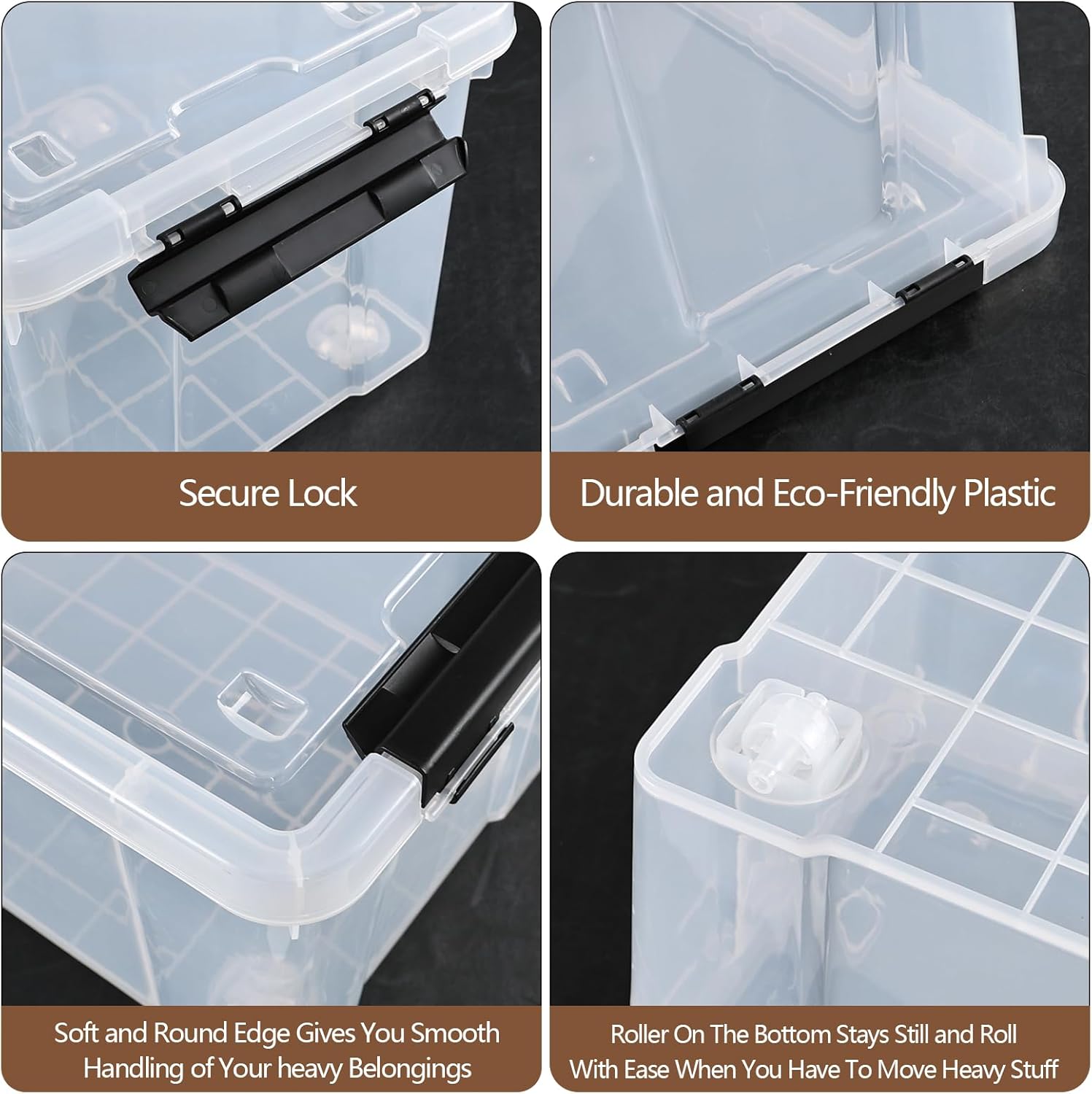 Secure Lock

Durable and Eco-Friendly Plastic

Soft and Round Edge Gives You Smooth Handling of Your heavy Belongings

Roller On The Bottom Stays Still and Roll With Ease When You Have To Move Heavy Stuff