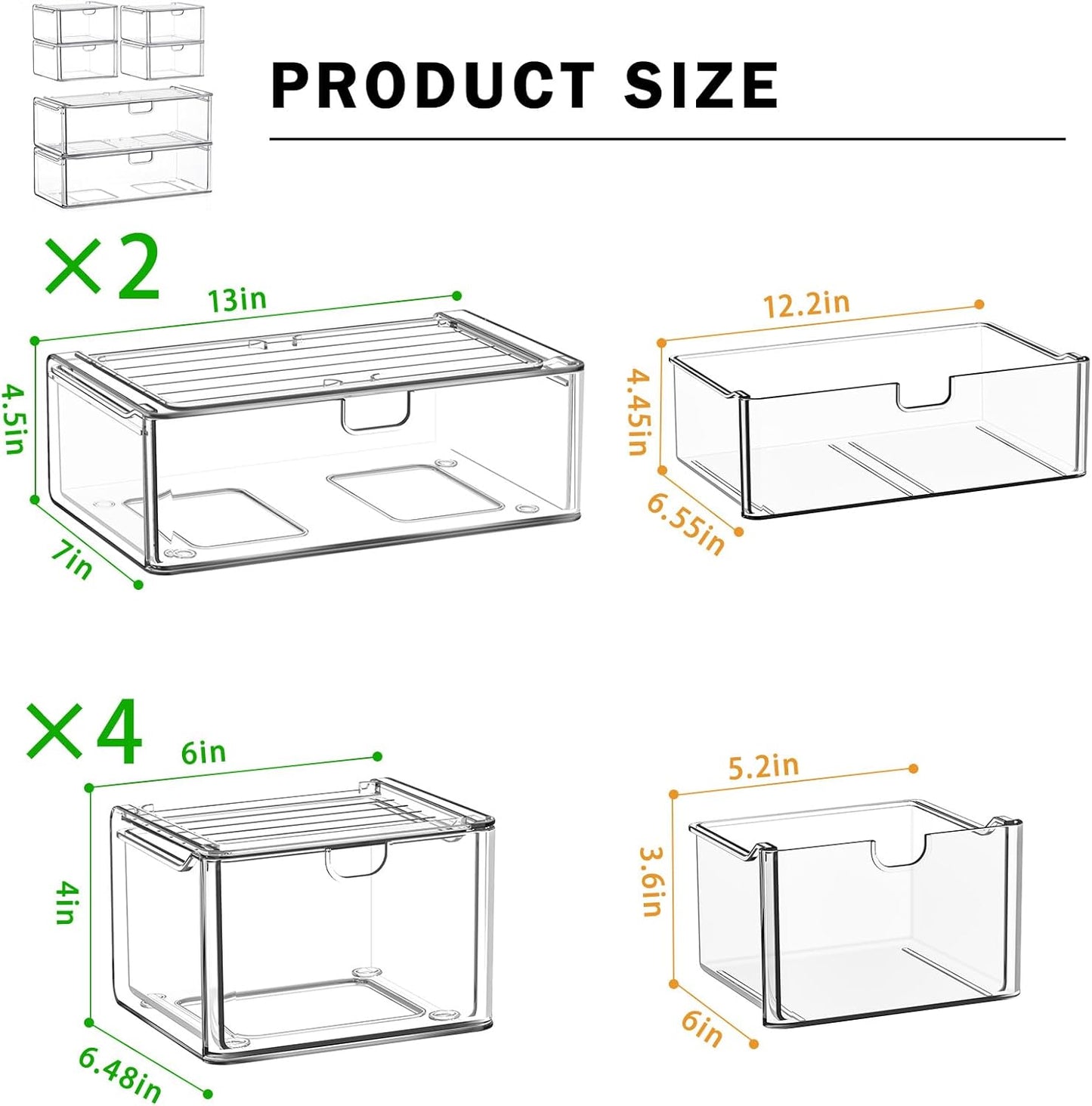 PRODUCT SIZE

×2

13in

4.5in

7in

12.2in

4.45in

6.55in

×4

6in

4in

6.48in

5.2in

3.6in

6in