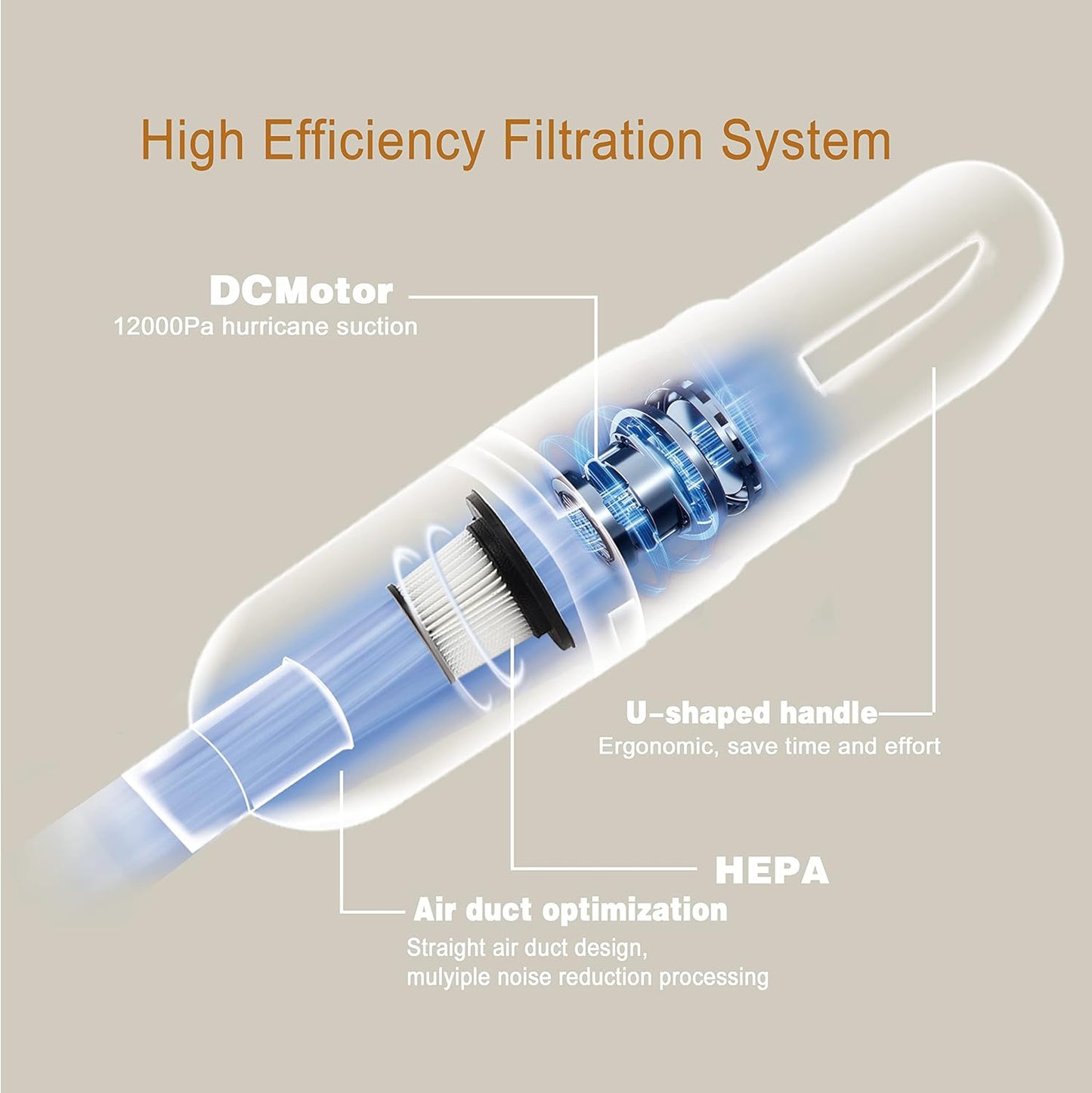 High Efficiency Filtration System

DCMotor
12000Pa hurricane suction

U-shaped handle
Ergonomic, save time and effort

HEPA

Air duct optimization
Straight air duct design,
mulyiple noise reduction processing