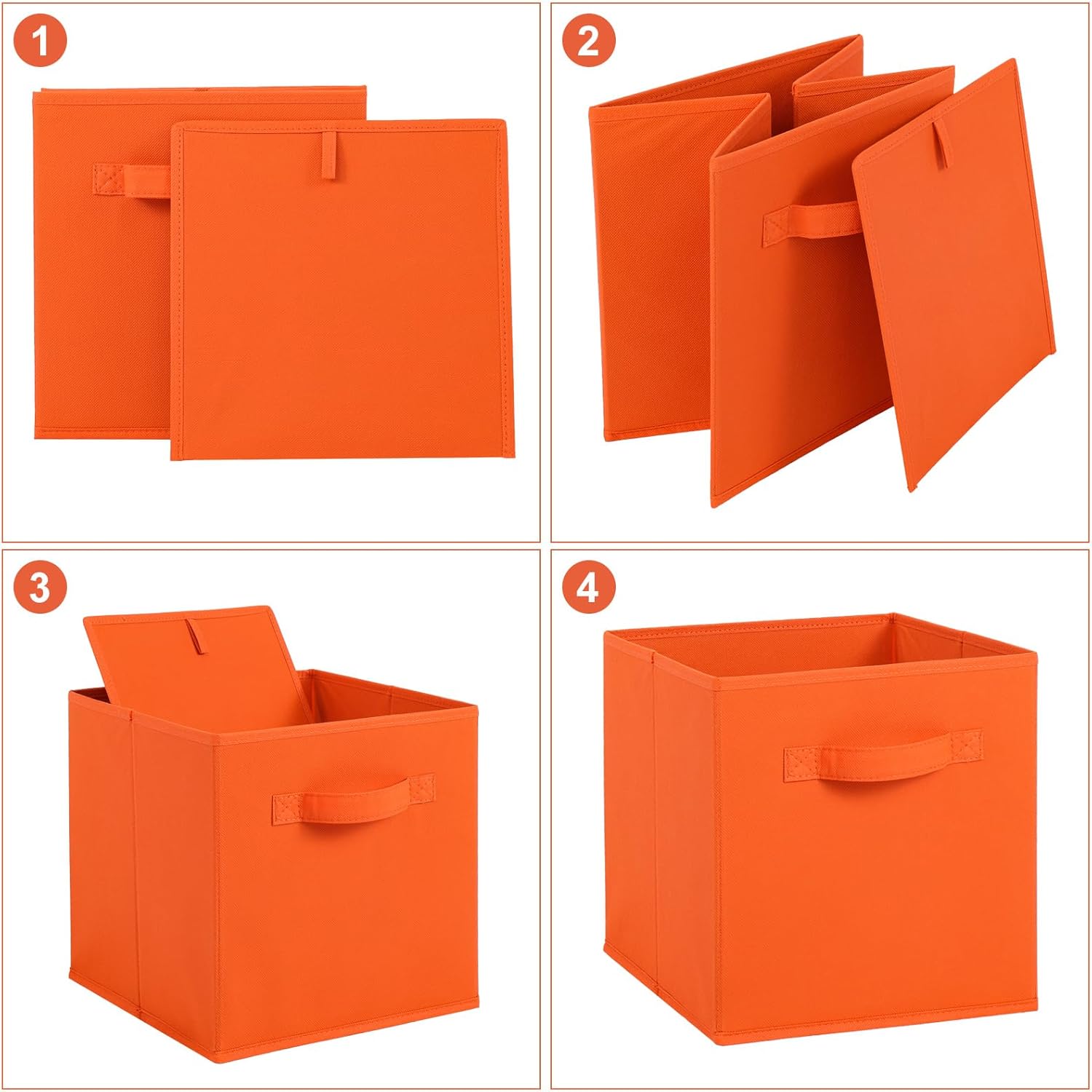 1

2

3

4