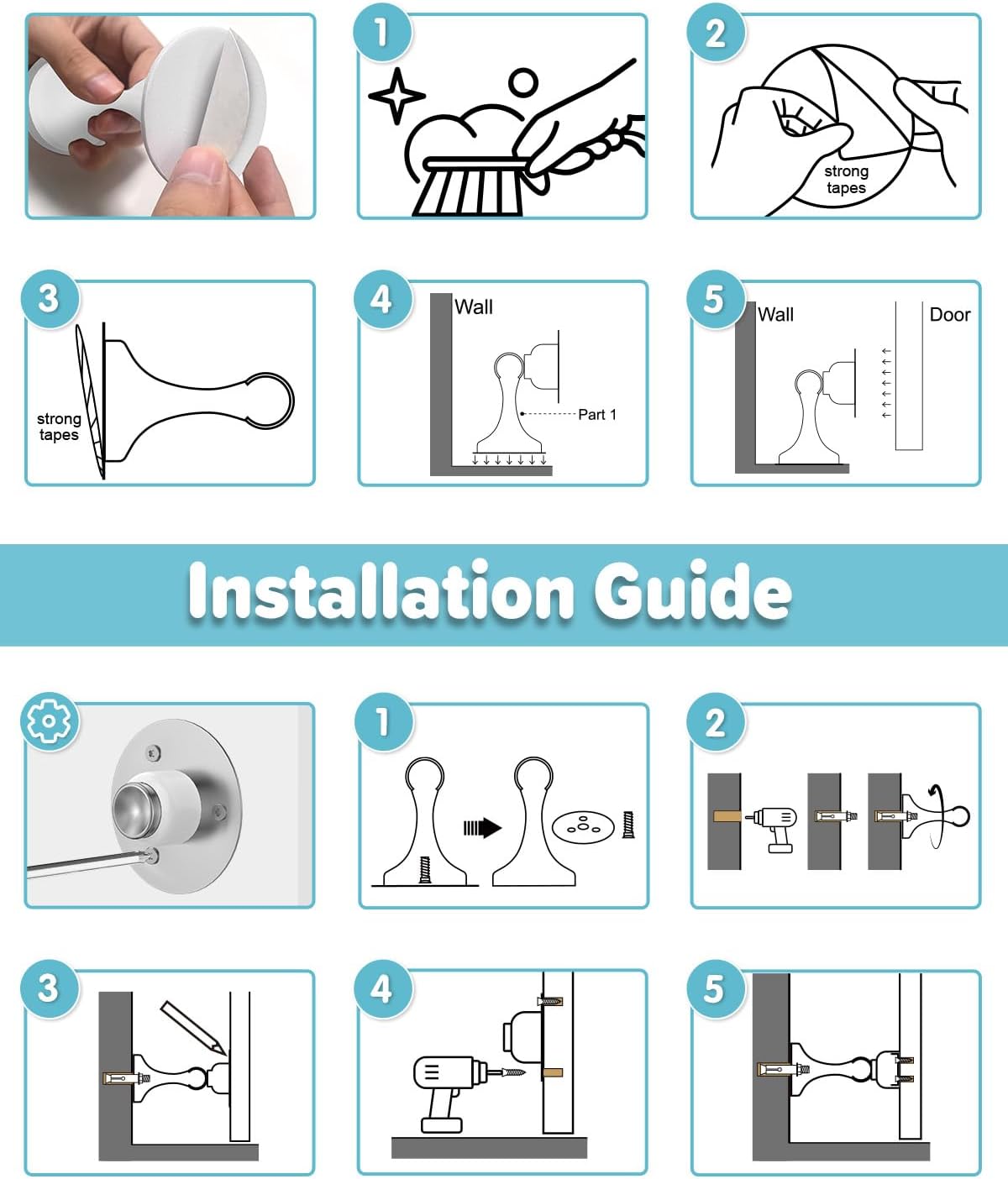 1

2

strong tapes

3

strong tapes

4

Wall

Part 1

5

Wall

Door

Installation Guide

1

2

3

4

5