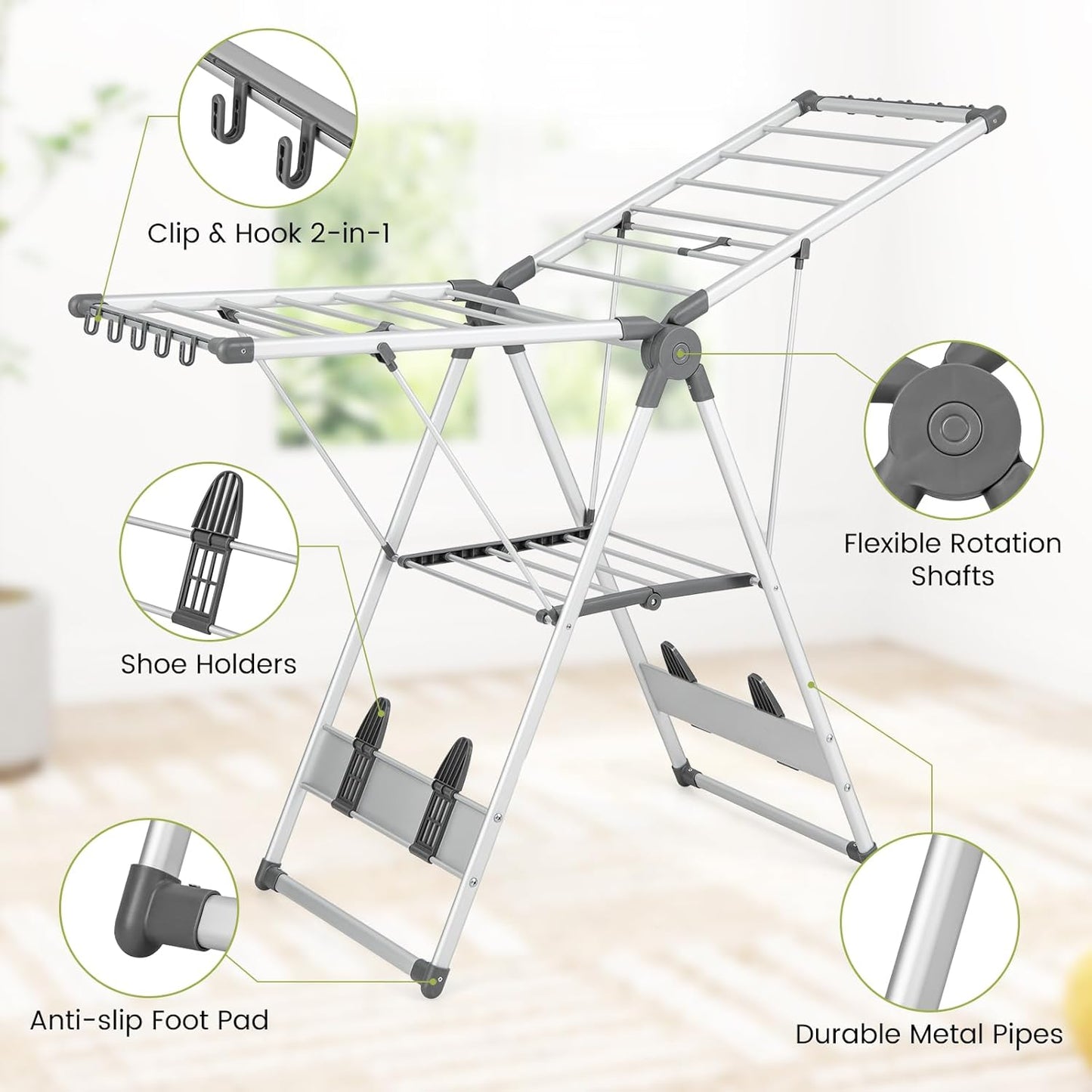 Clip & Hook 2-in-1

Flexible Rotation Shafts

Shoe Holders

Anti-slip Foot Pad

Durable Metal Pipes