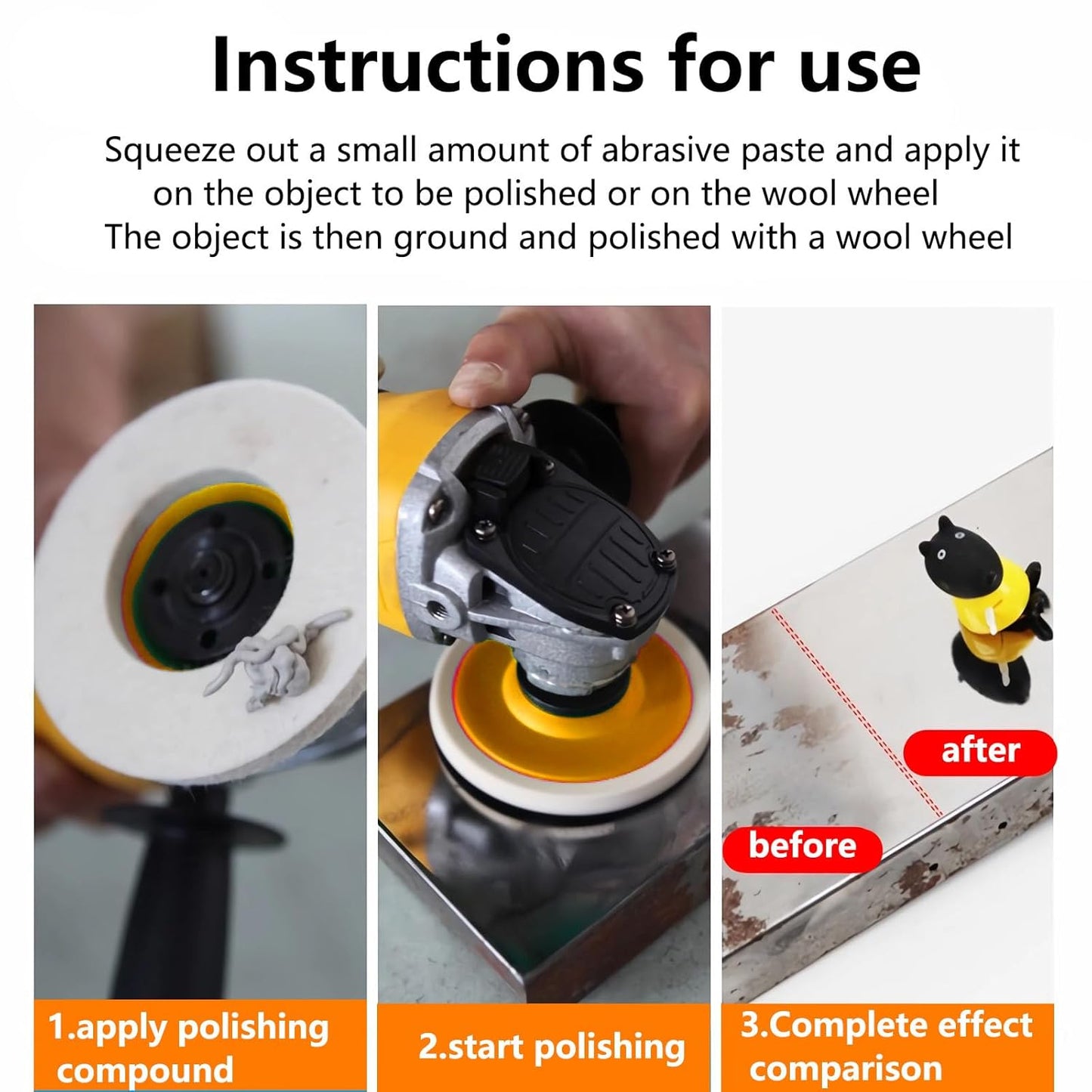 Instructions for use

Squeeze out a small amount of abrasive paste and apply it on the object to be polished or on the wool wheel
The object is then ground and polished with a wool wheel

after

before

1.apply polishing compound

2.start polishing

3.Complete effect comparison