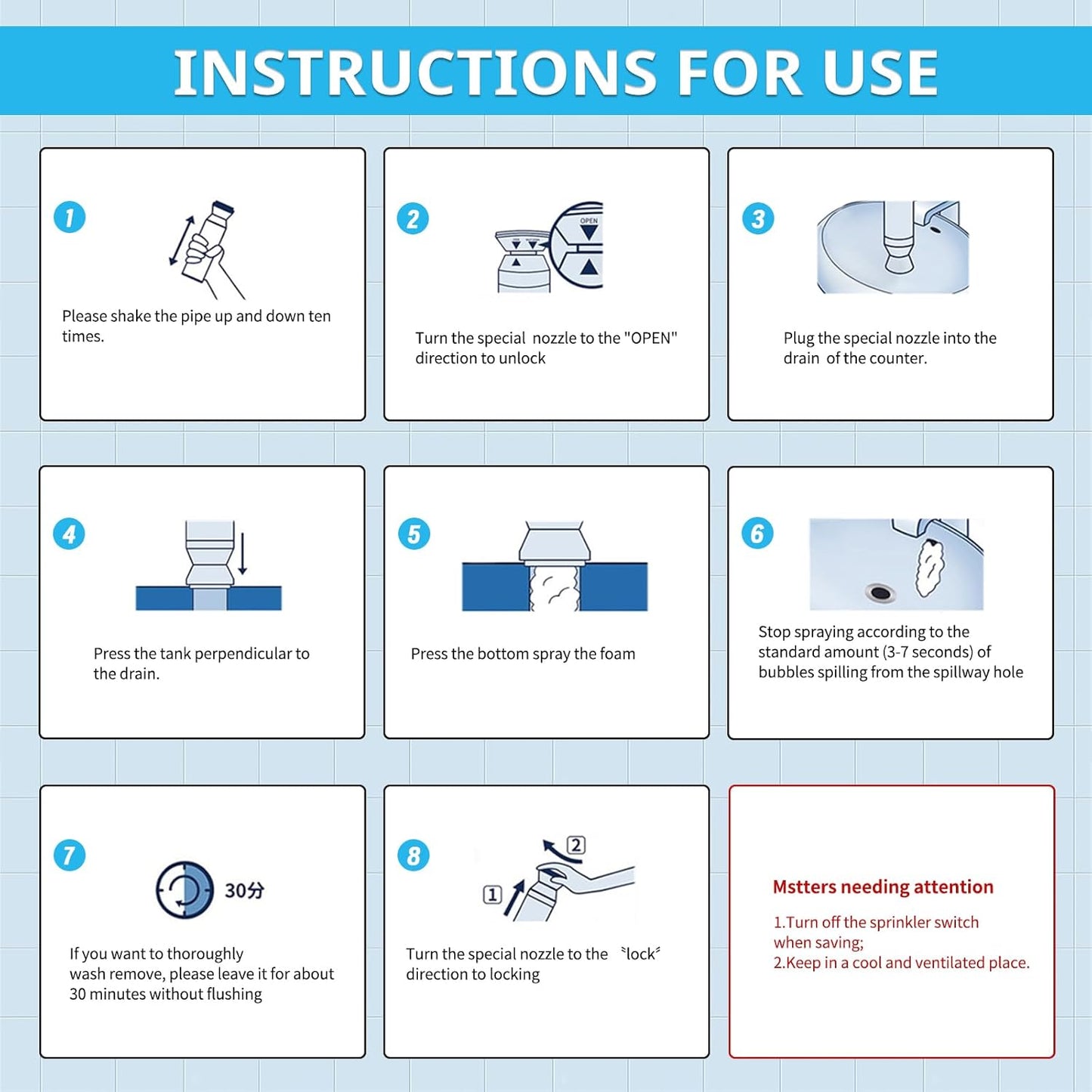 INSTRUCTIONS FOR USE

1

Please shake the pipe up and down ten times.

2

OPEN

Turn the special nozzle to the "OPEN" direction to unlock

3

Plug the special nozzle into the drain of the counter.

4

Press the tank perpendicular to the drain.

5

Press the bottom spray the foam

6

Stop spraying according to the standard amount (3-7 seconds) of bubbles spilling from the spillway hole

7

30分

If you want to thoroughly wash remove, please leave it for about 30 minutes without flushing

8

2

1

Turn the special nozzle to the "lock" direction to locking

Mstters needing attention

1.Turn off the sprinkler switch when saving;
2.Keep in a cool and ventilated place.