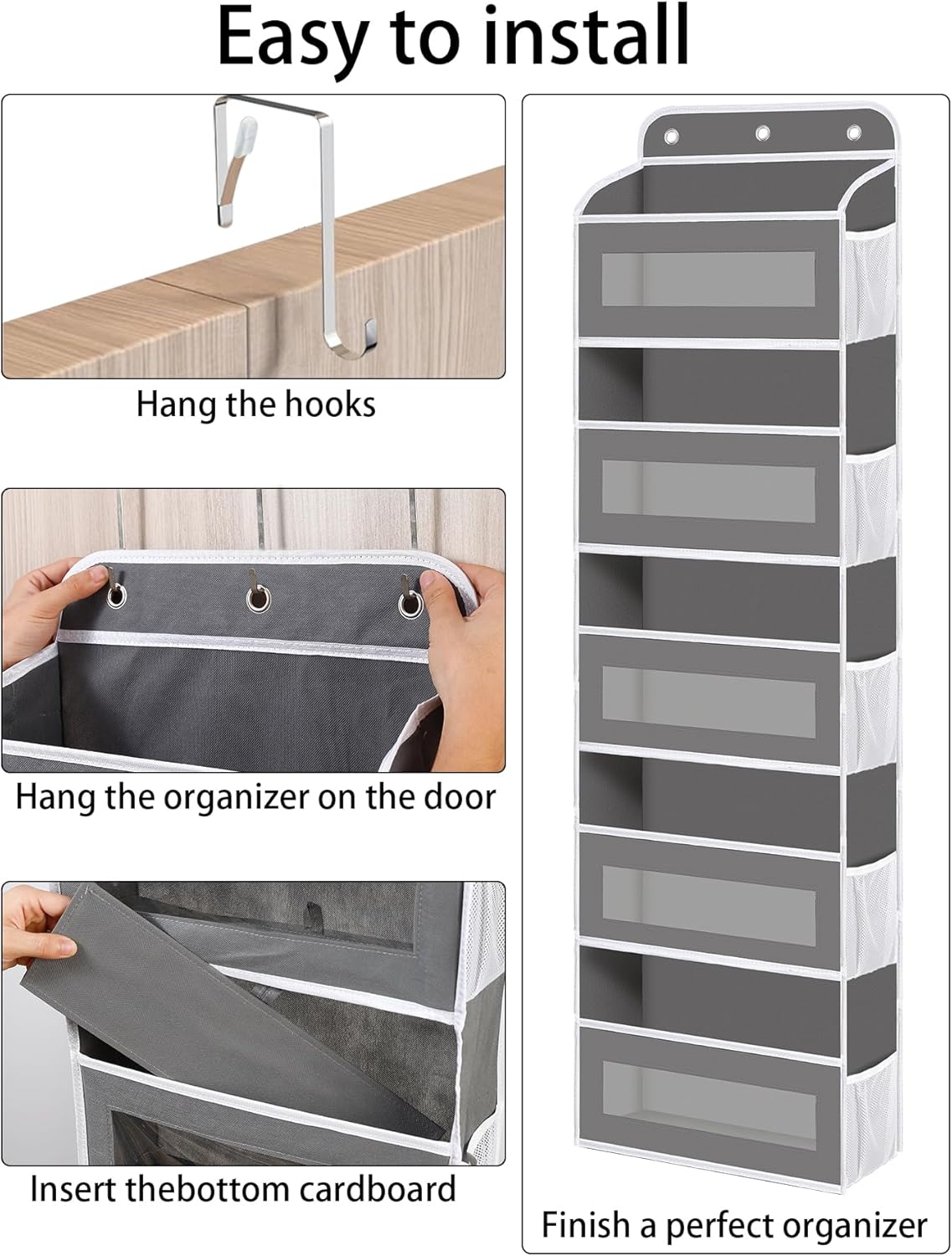 Easy to install

Hang the hooks

Hang the organizer on the door

Insert thebottom cardboard

Finish a perfect organizer