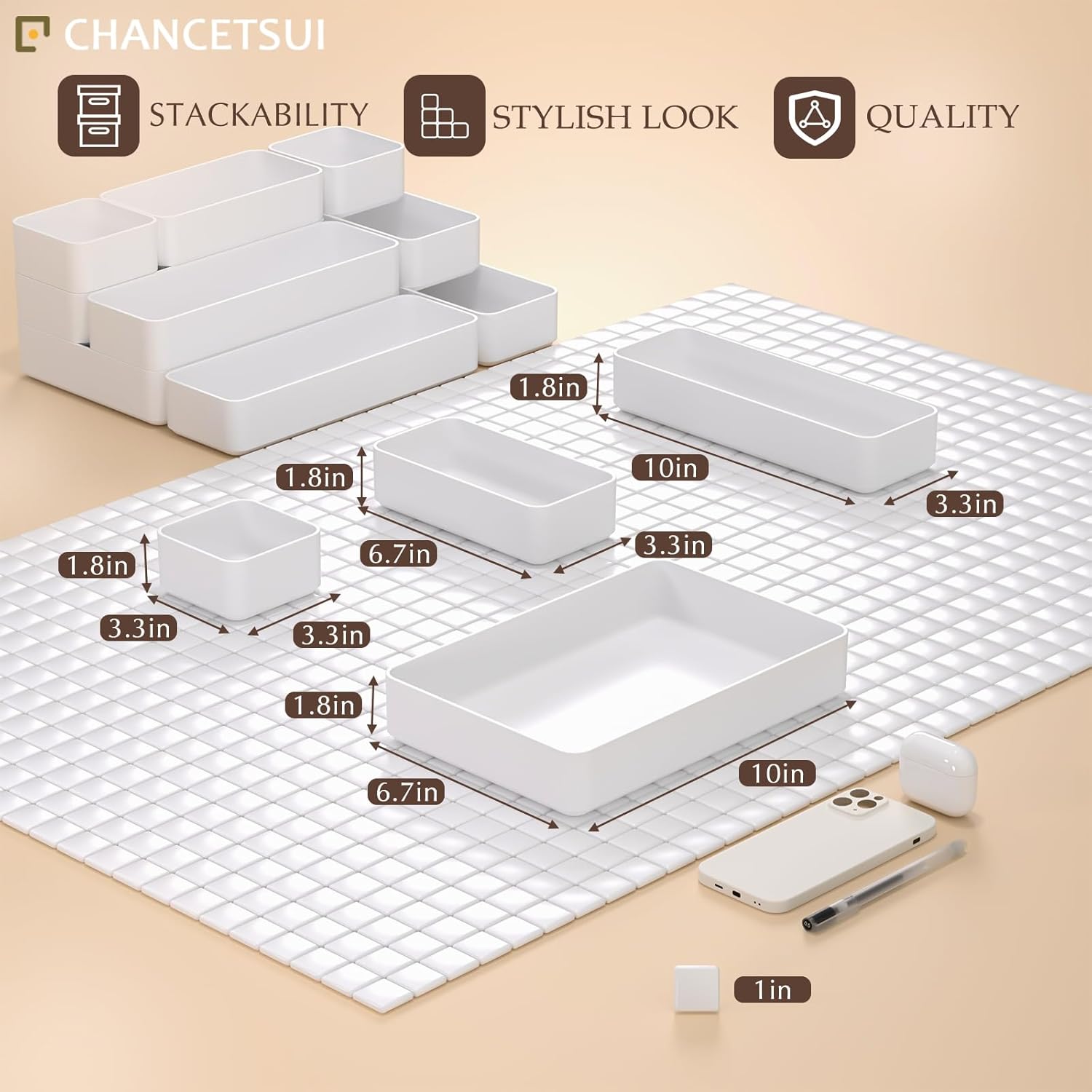 CHANCETSUI

STACKABILITY

STYLISH LOOK

QUALITY

1.8in

10in

3.3in

1.8in

6.7in

3.3in

1.8in

3.3in

3.3in

1.8in

6.7in

10in

1in