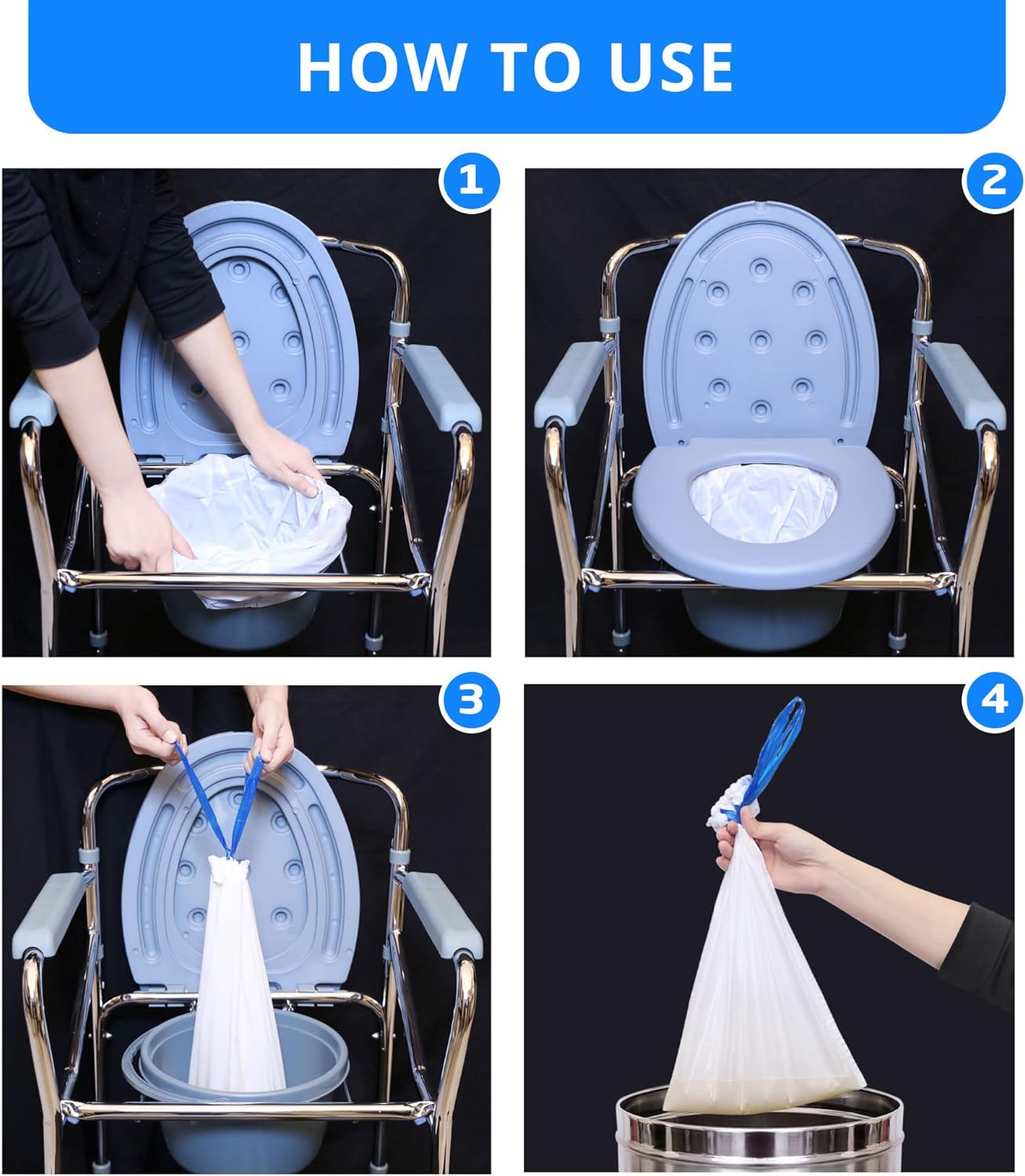 HOW TO USE

1

2

3

4