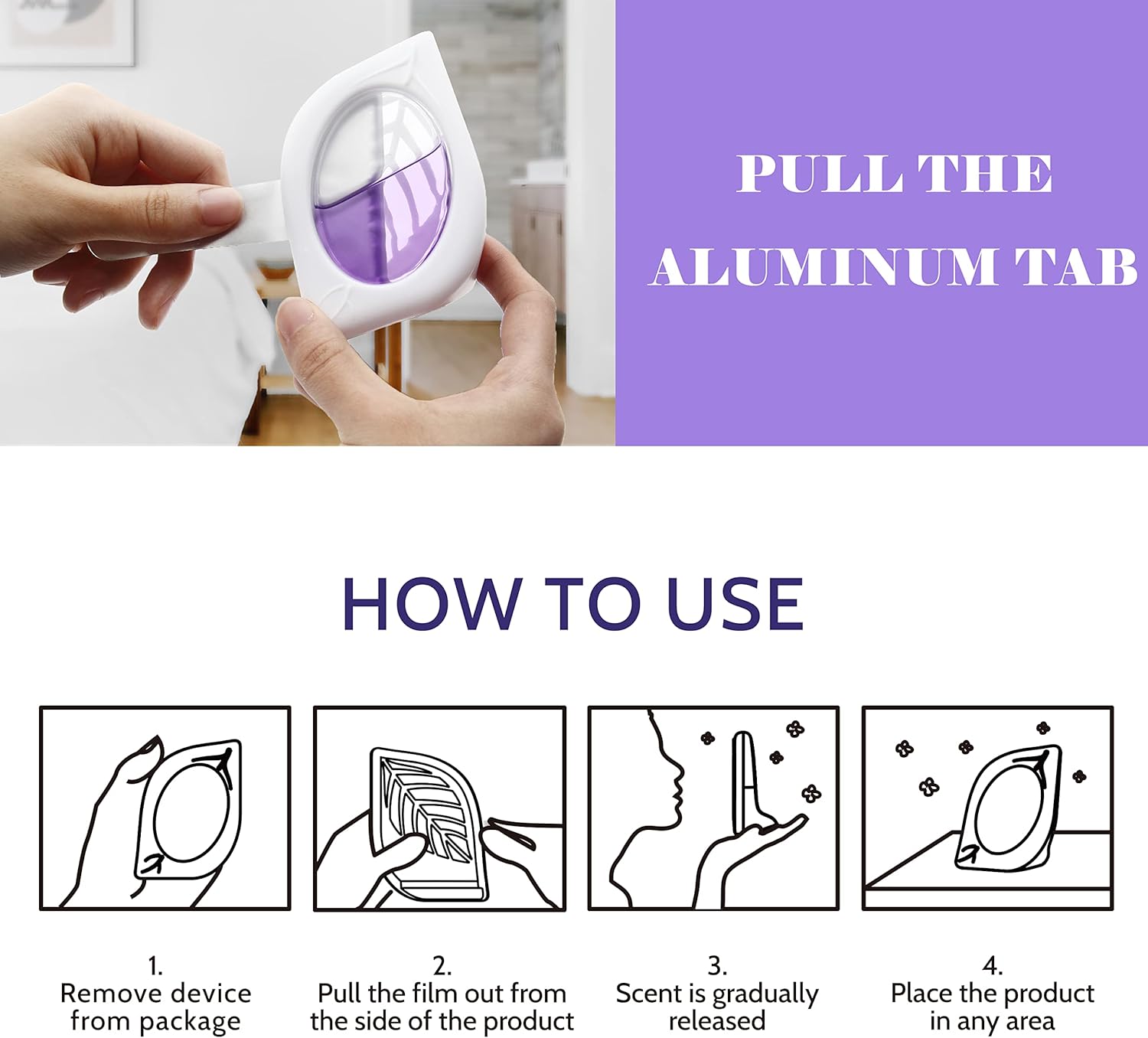 PULL THE ALUMINUM TAB

HOW TO USE

1.
Remove device from package

2.
Pull the film out from the side of the product

3.
Scent is gradually released

4.
Place the product in any area