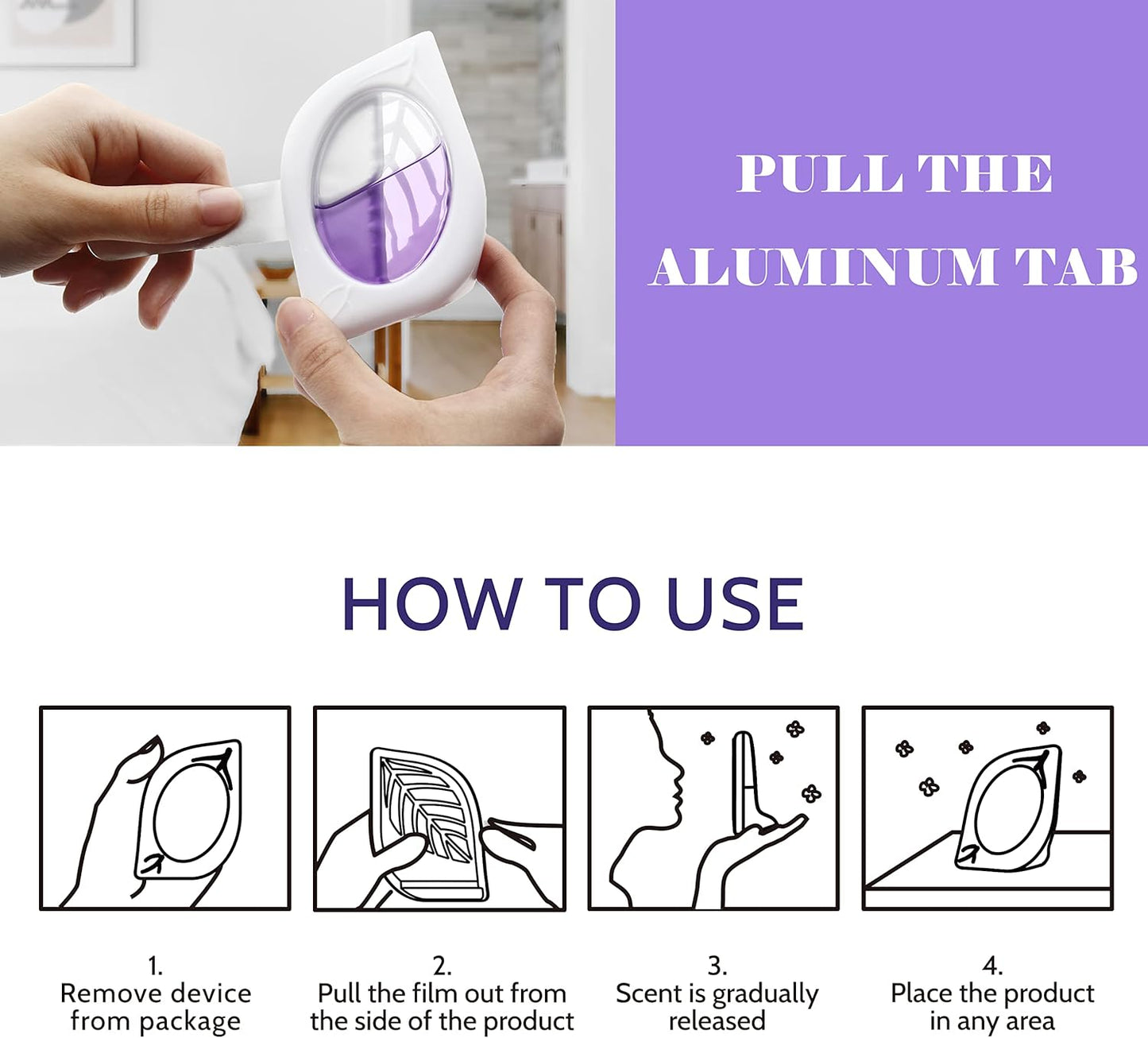 PULL THE ALUMINUM TAB

HOW TO USE

1.
Remove device from package

2.
Pull the film out from the side of the product

3.
Scent is gradually released

4.
Place the product in any area