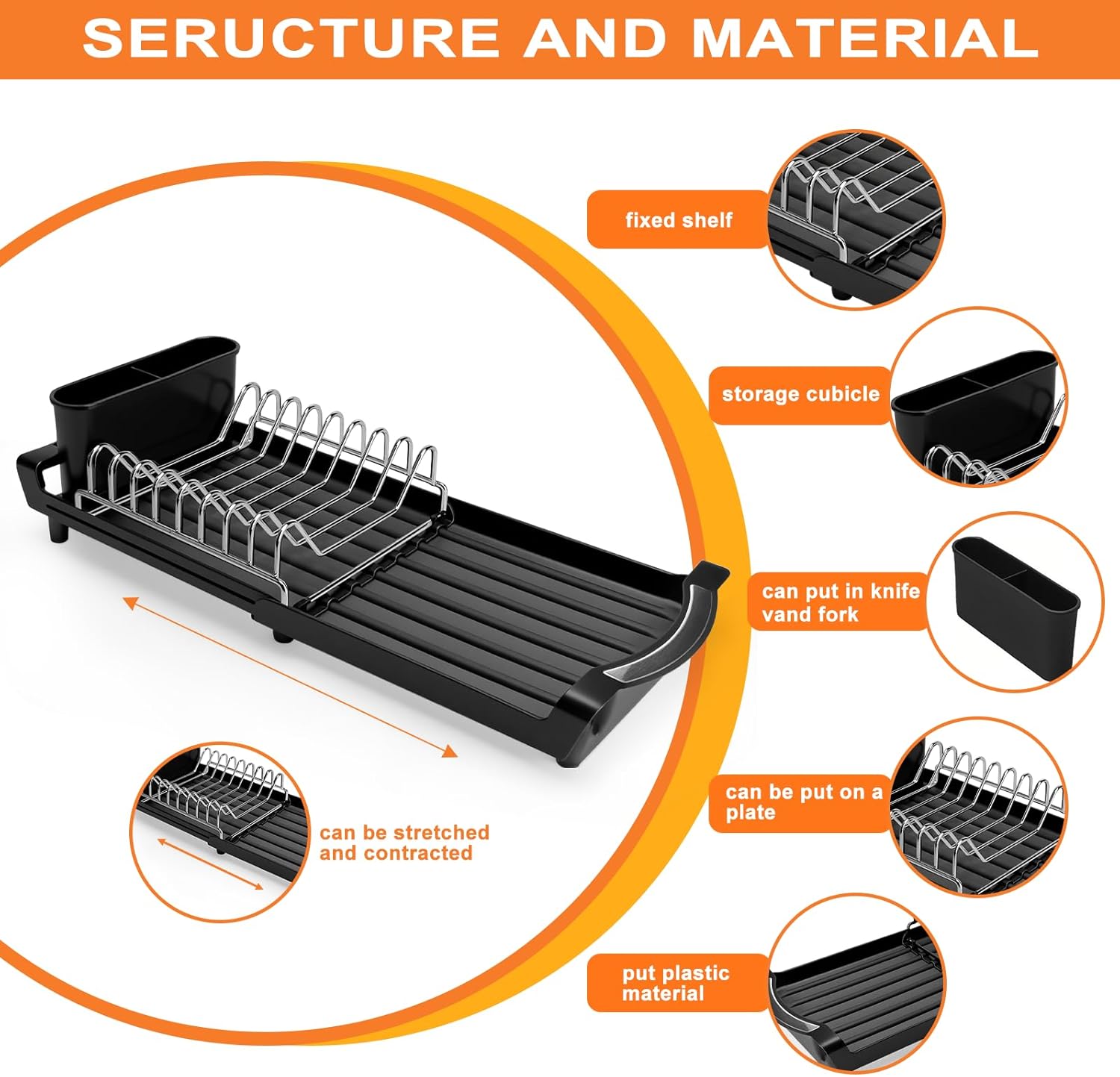 SERUCTURE AND MATERIAL

fixed shelf

storage cubicle

can put in knife vand fork

can be put on a plate

put plastic material

can be stretched and contracted