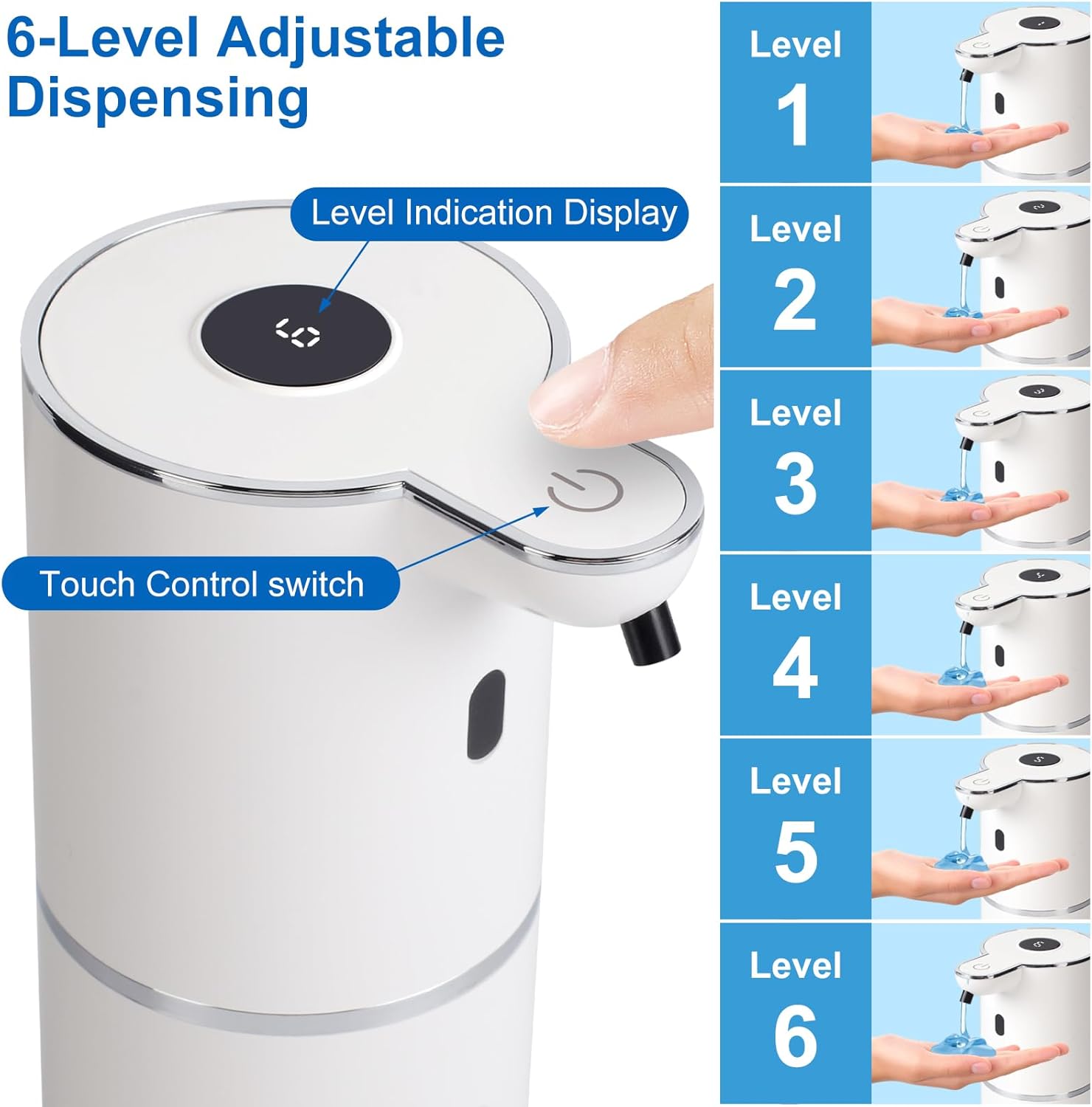 6-Level Adjustable Dispensing

Level Indication Display

Touch Control switch

Level 1

Level 2

Level 3

Level 4

Level 5

Level 6