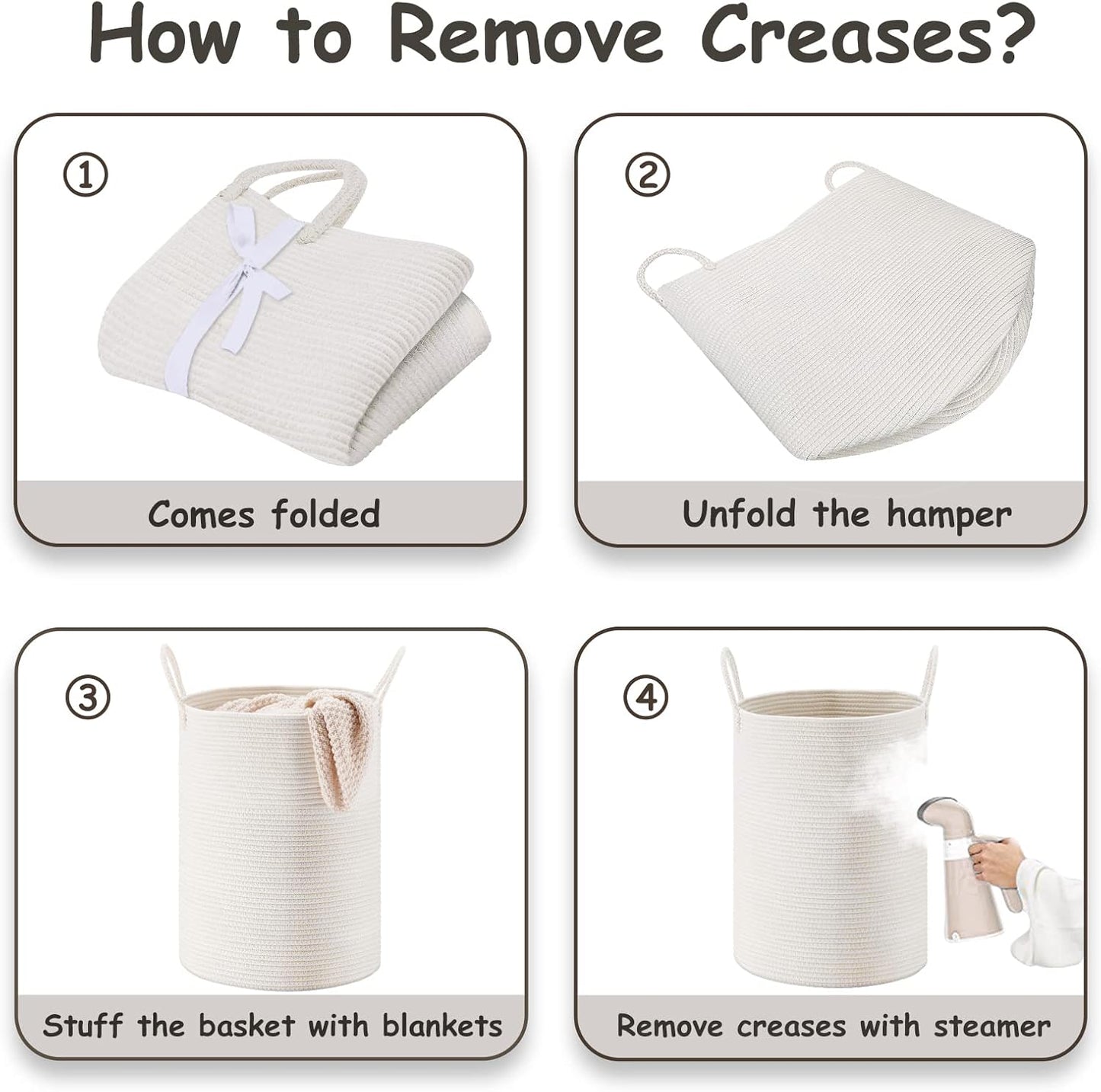 How to Remove Creases?

①

Comes folded

②

Unfold the hamper

③

Stuff the basket with blankets

④

Remove creases with steamer