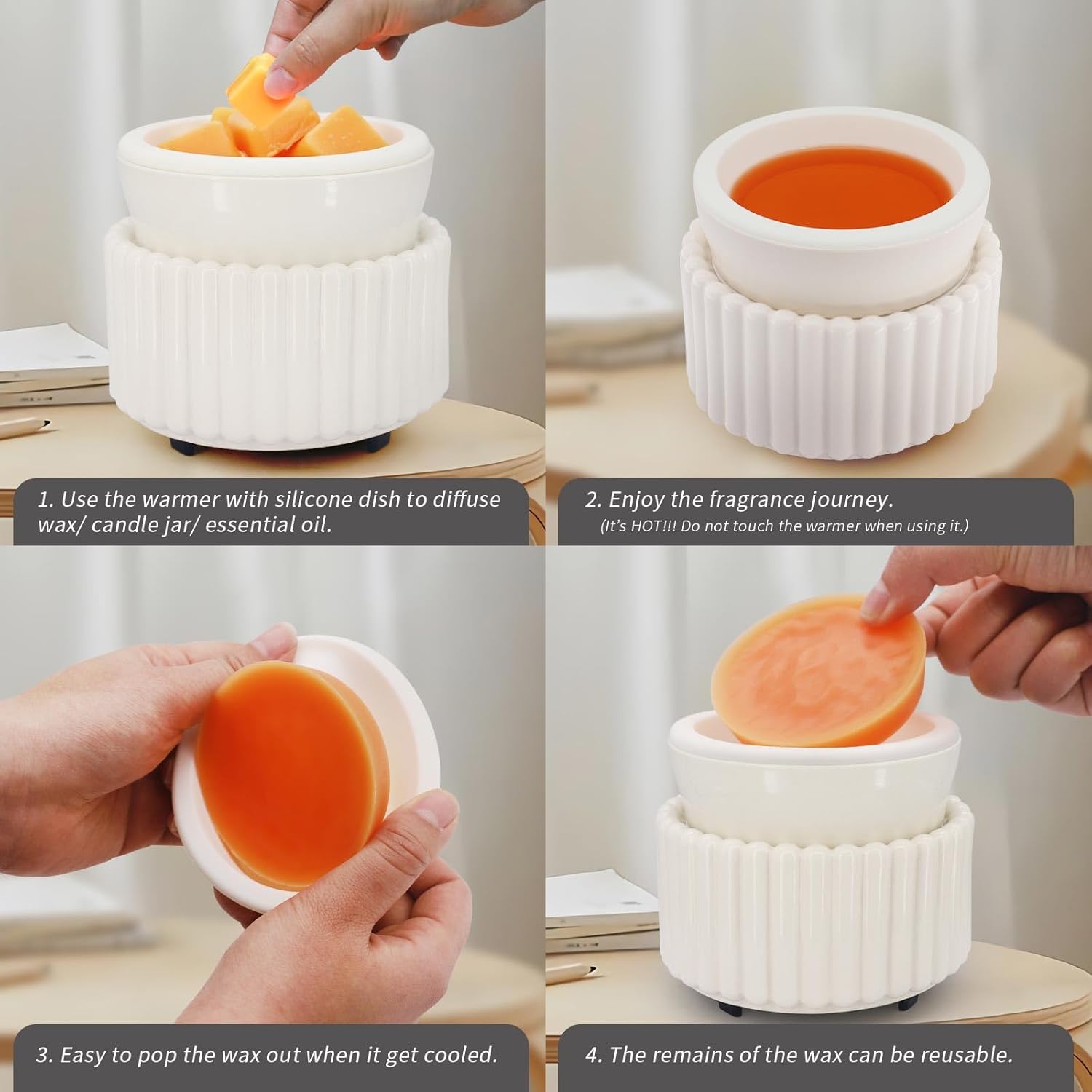 1. Use the warmer with silicone dish to diffuse wax/ candle jar/ essential oil.

2. Enjoy the fragrance journey.
(It's HOT!!! Do not touch the warmer when using it.)

3. Easy to pop the wax out when it get cooled.

4. The remains of the wax can be reusable.