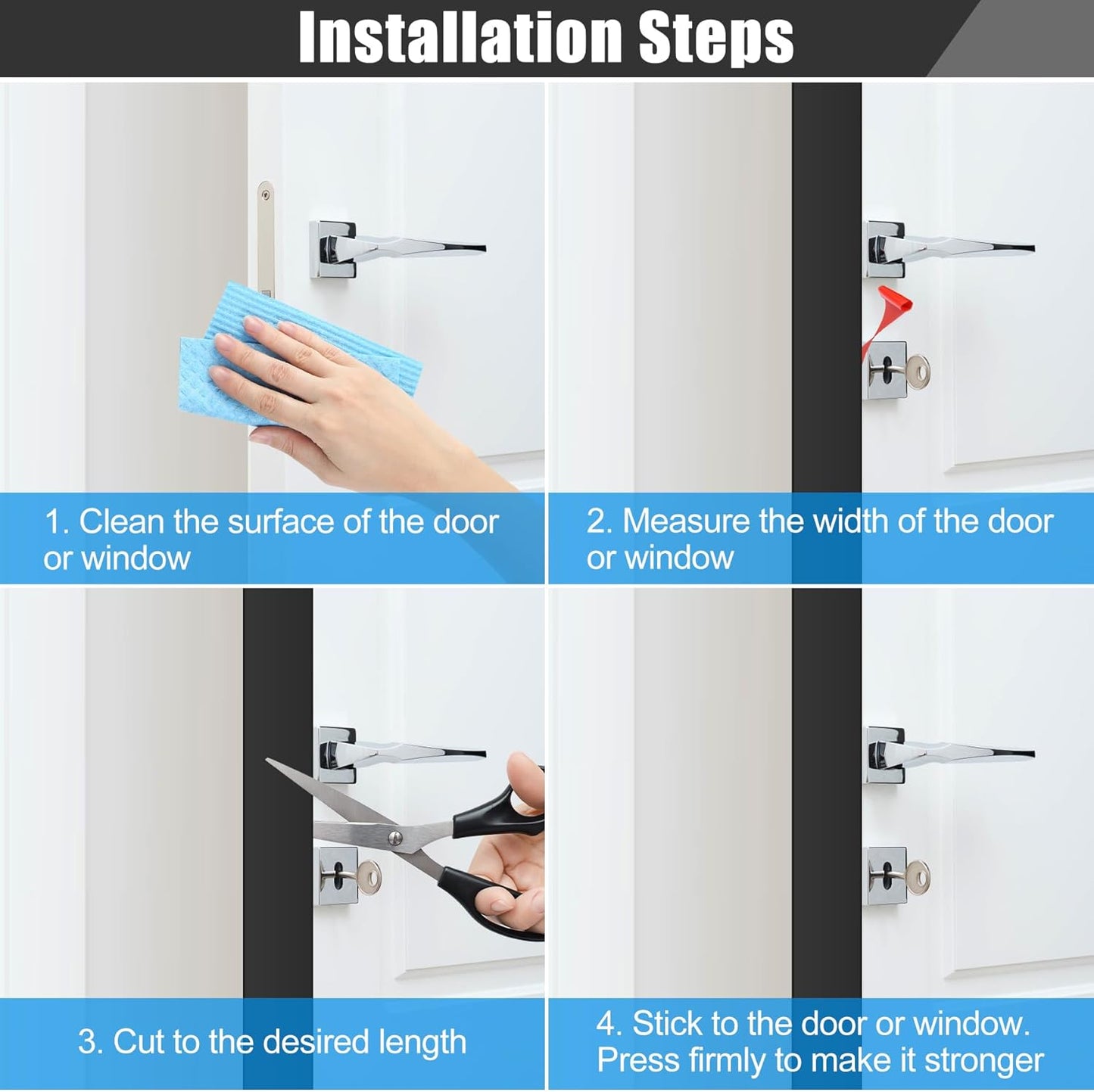 Installation Steps

1. Clean the surface of the door or window

2. Measure the width of the door or window

3. Cut to the desired length

4. Stick to the door or window. Press firmly to make it stronger