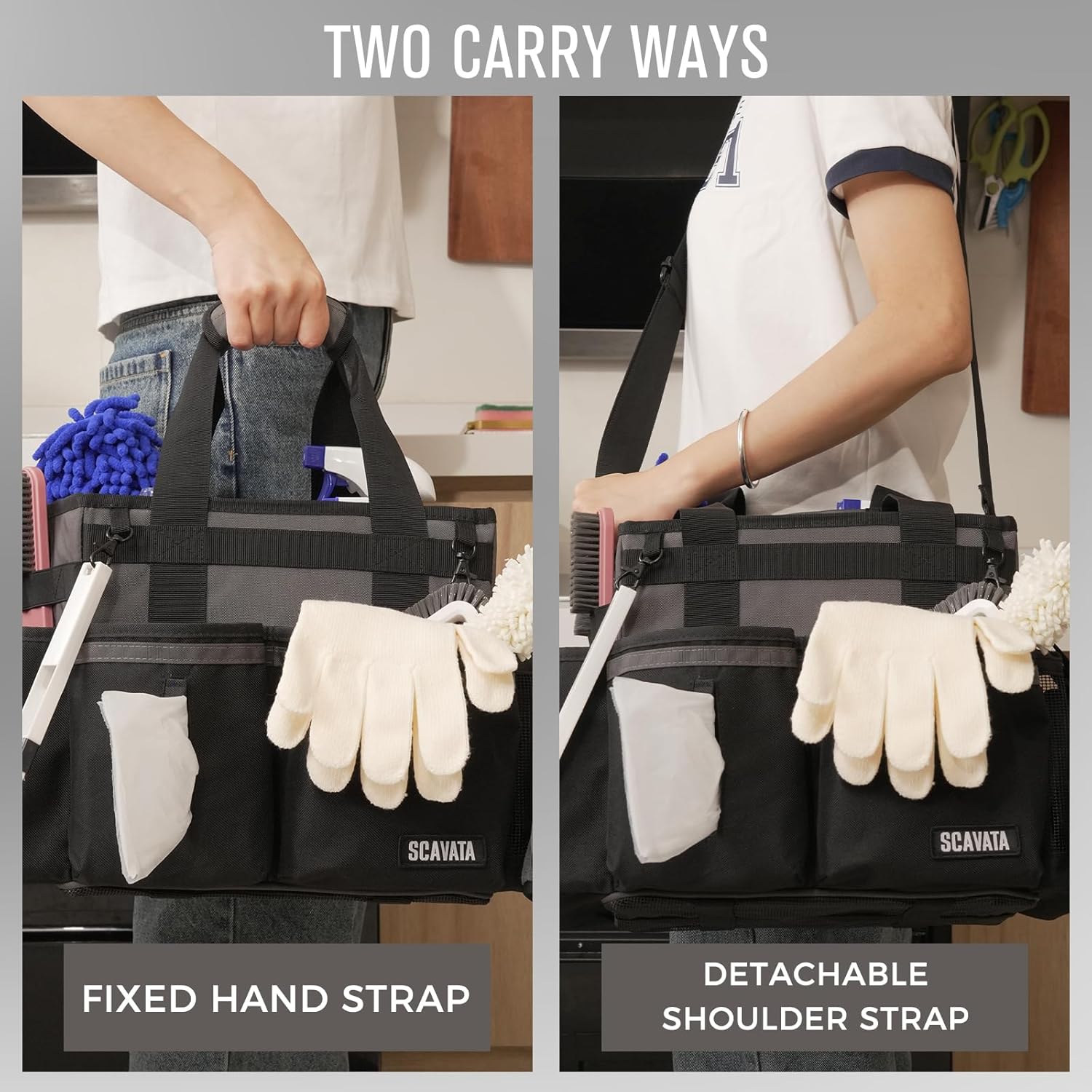 TWO CARRY WAYS

SCAVATA

FIXED HAND STRAP

SCAVATA

DETACHABLE SHOULDER STRAP