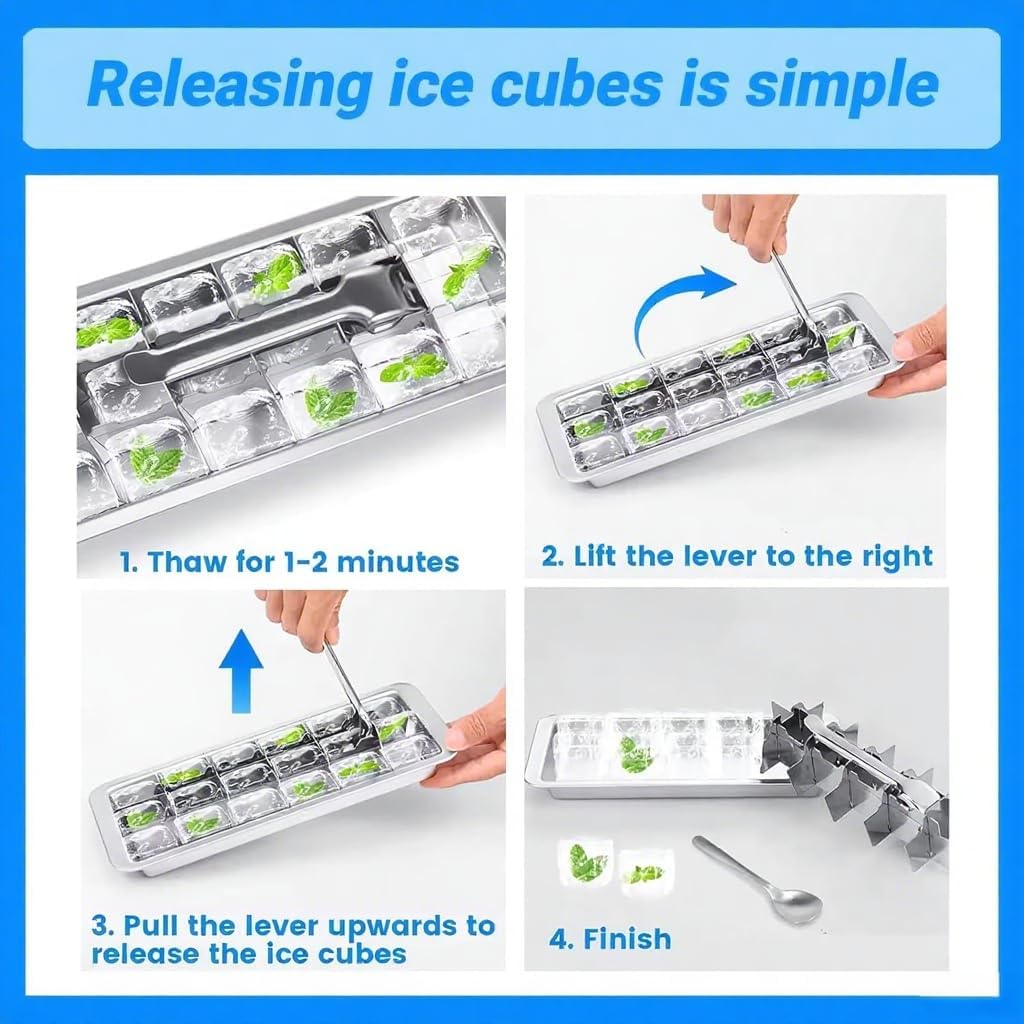 Releasing ice cubes is simple

1. Thaw for 1-2 minutes

2. Lift the lever to the right

3. Pull the lever upwards to release the ice cubes

4. Finish