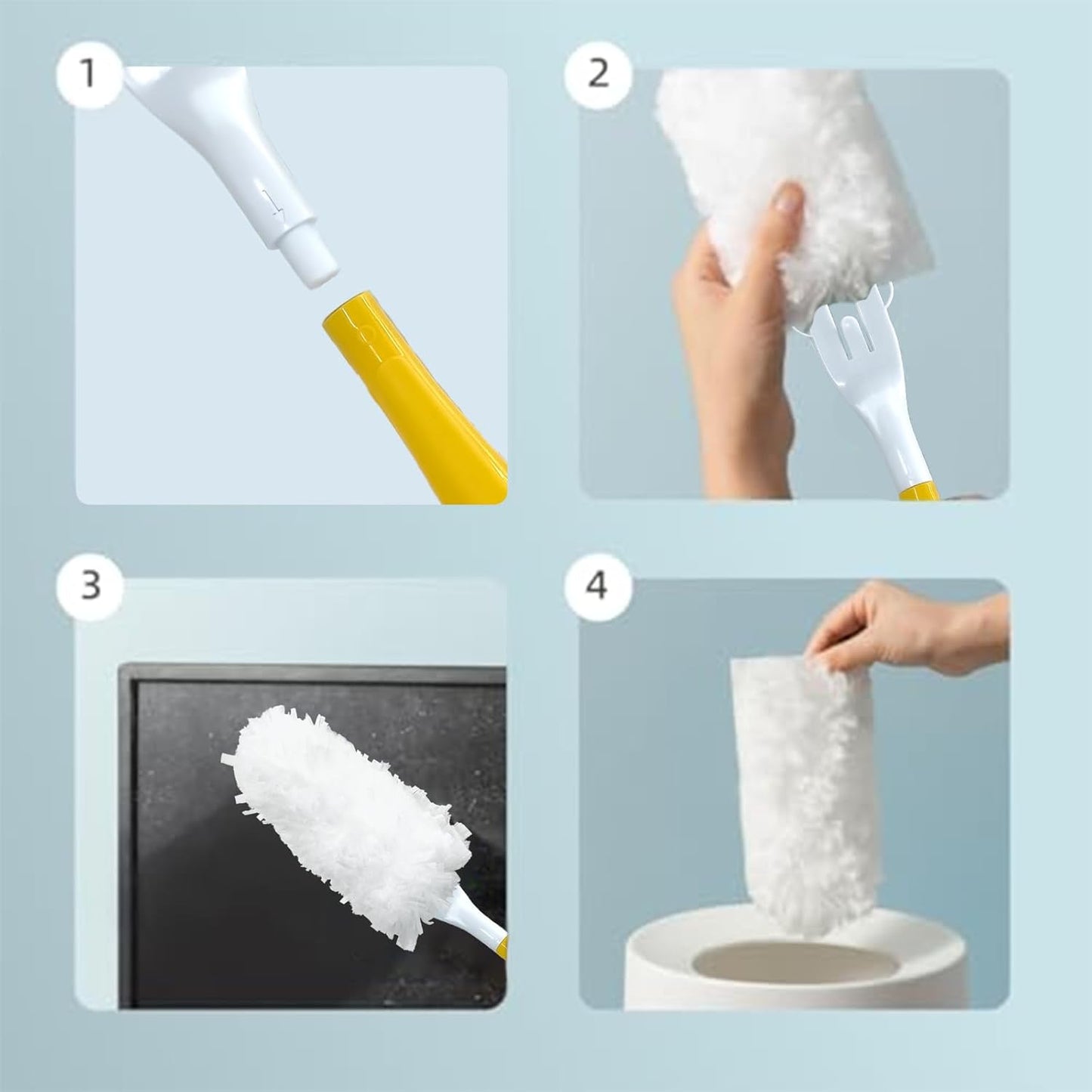 1

2

3

4