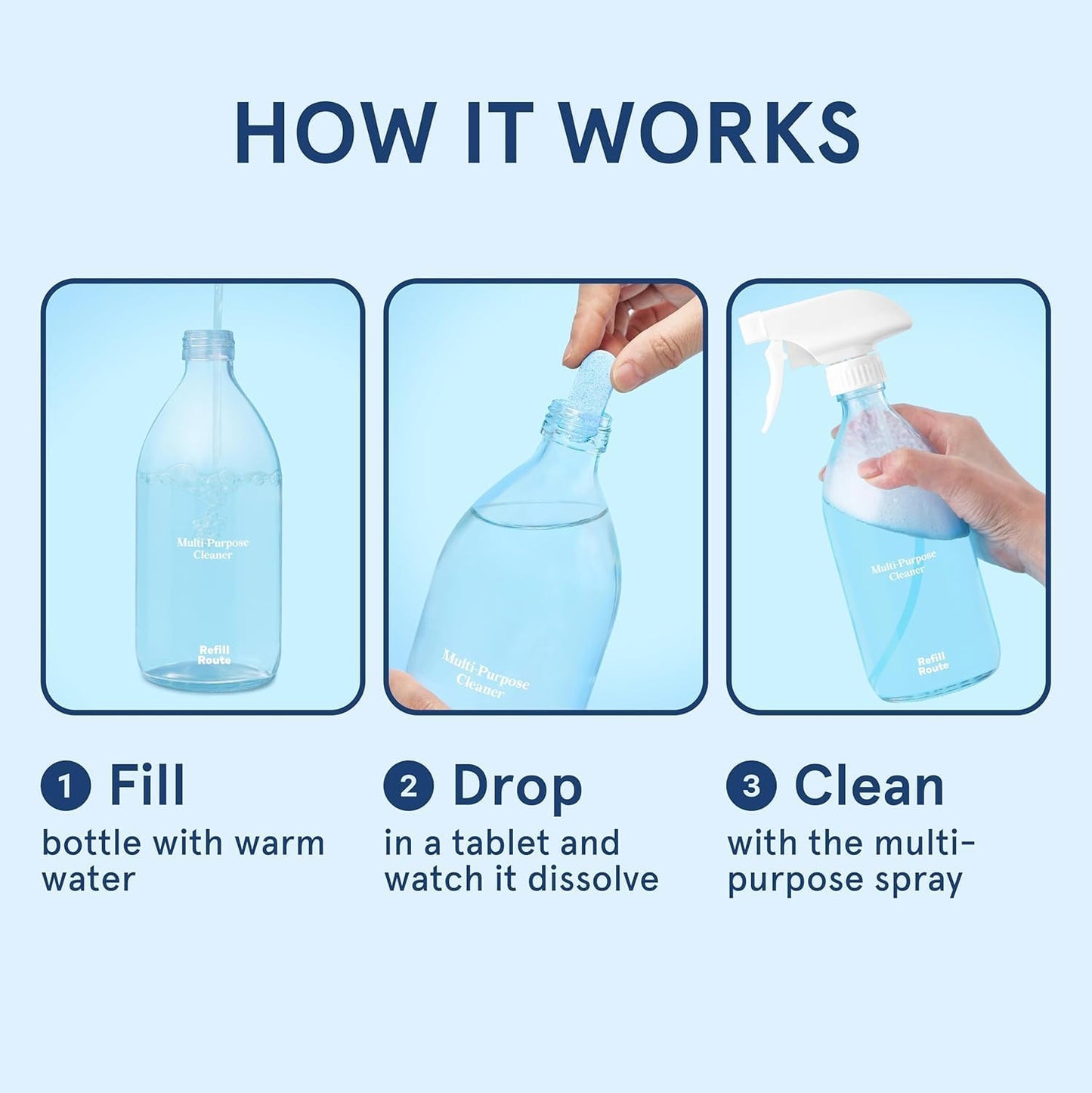 HOW IT WORKS

Multi-Purpose Cleaner

Refill Route

Multi-Purpose Cleaner

Multi-Purpose Cleaner

Refill Route

1 Fill
bottle with warm water

2 Drop
in a tablet and watch it dissolve

3 Clean
with the multi-purpose spray