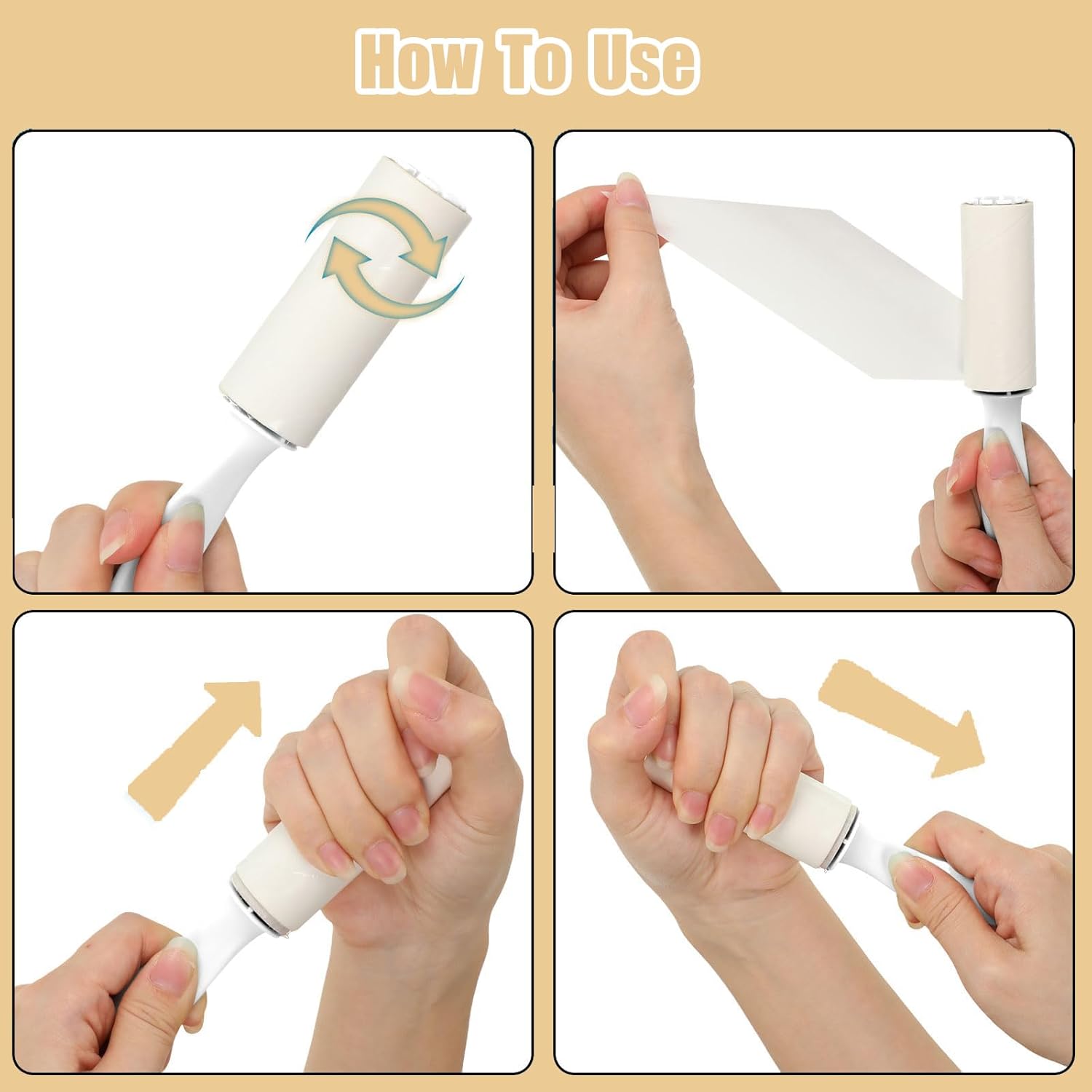 How To Use