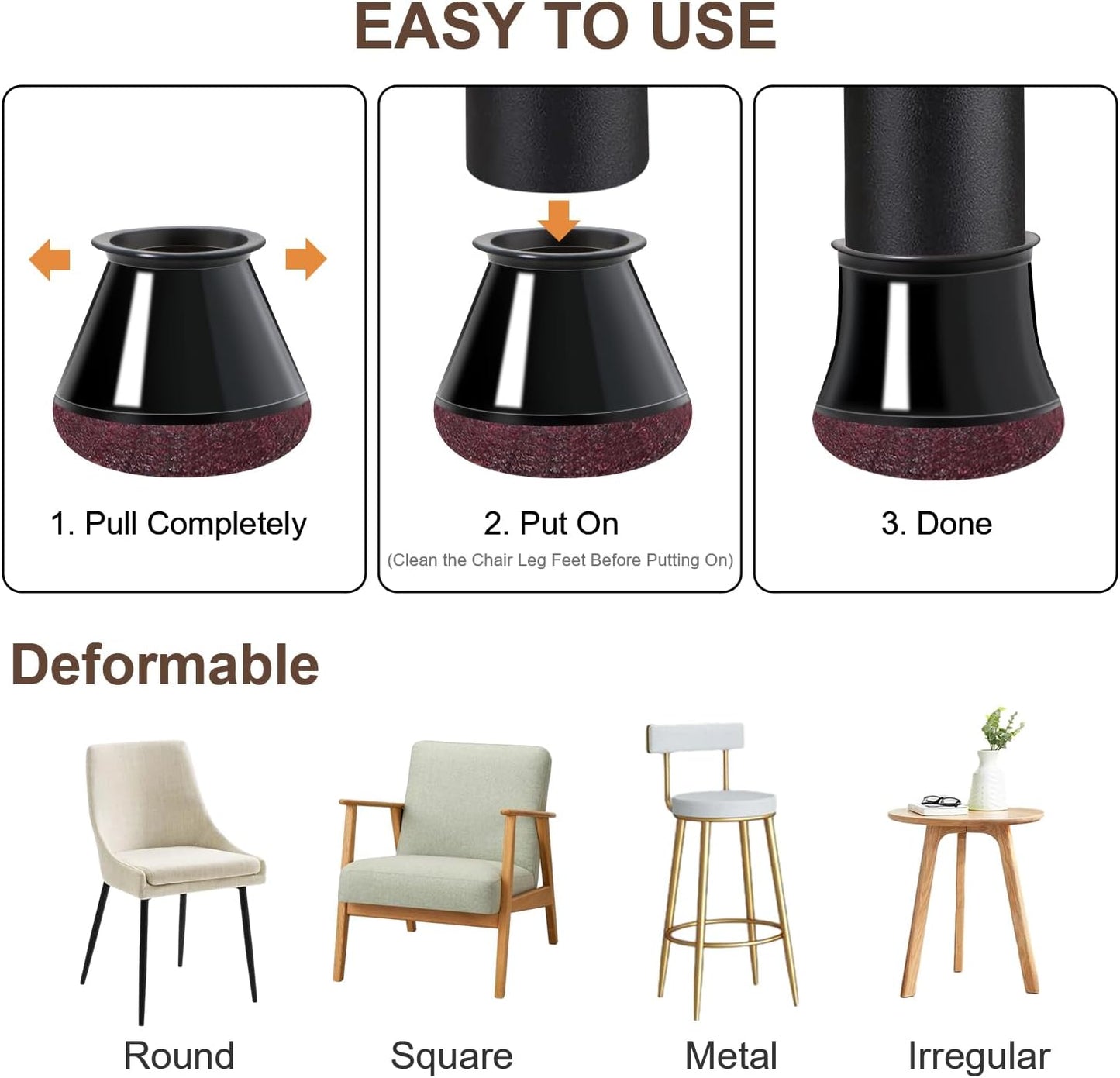 EASY TO USE

1. Pull Completely

2. Put On
(Clean the Chair Leg Feet Before Putting On)

3. Done

Deformable

Round

Square

Metal

Irregular