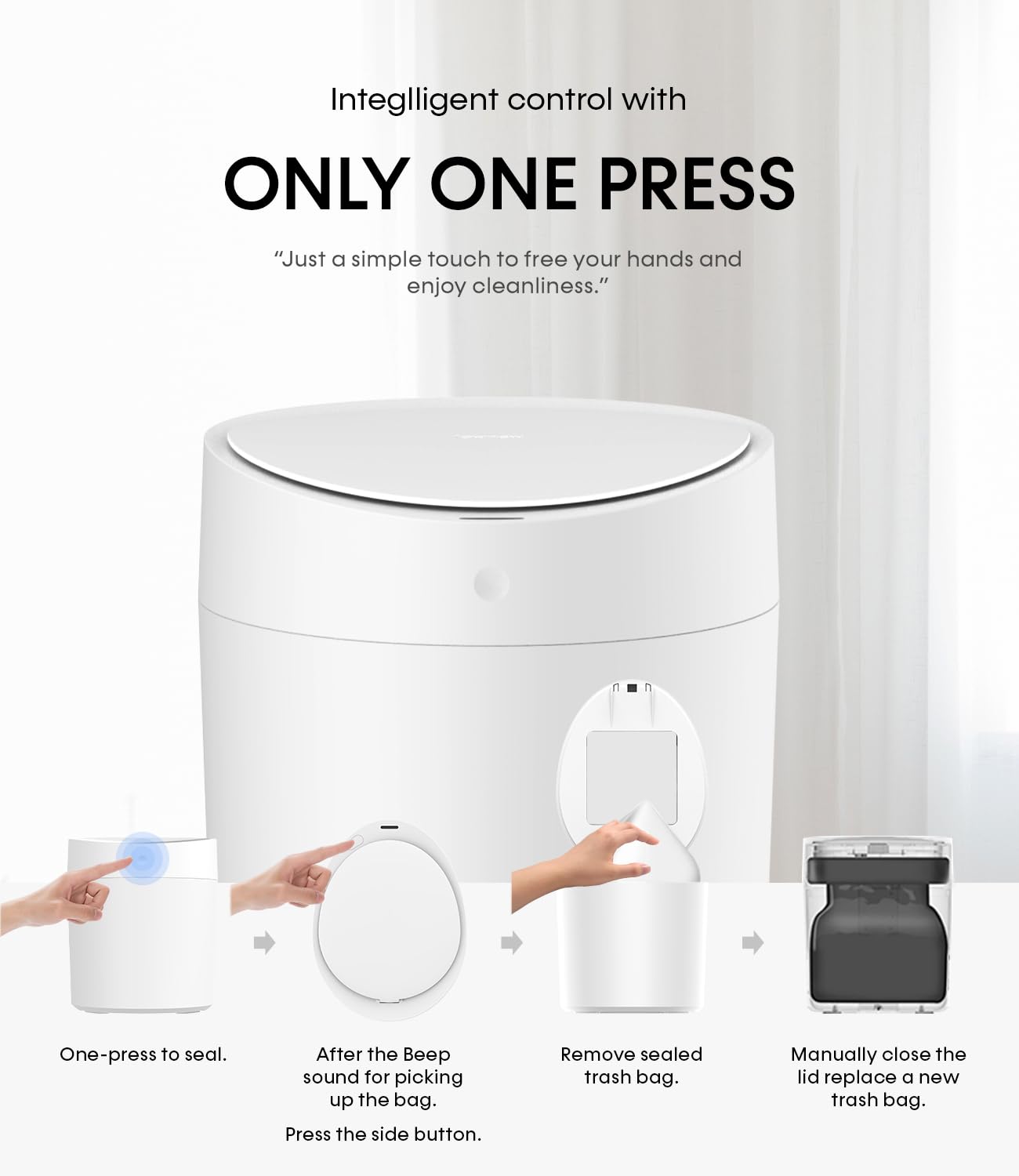 Integlligent control with

ONLY ONE PRESS

“Just a simple touch to free your hands and enjoy cleanliness.”

One-press to seal.

After the Beep sound for picking up the bag.

Press the side button.

Remove sealed trash bag.

Manually close the lid replace a new trash bag.