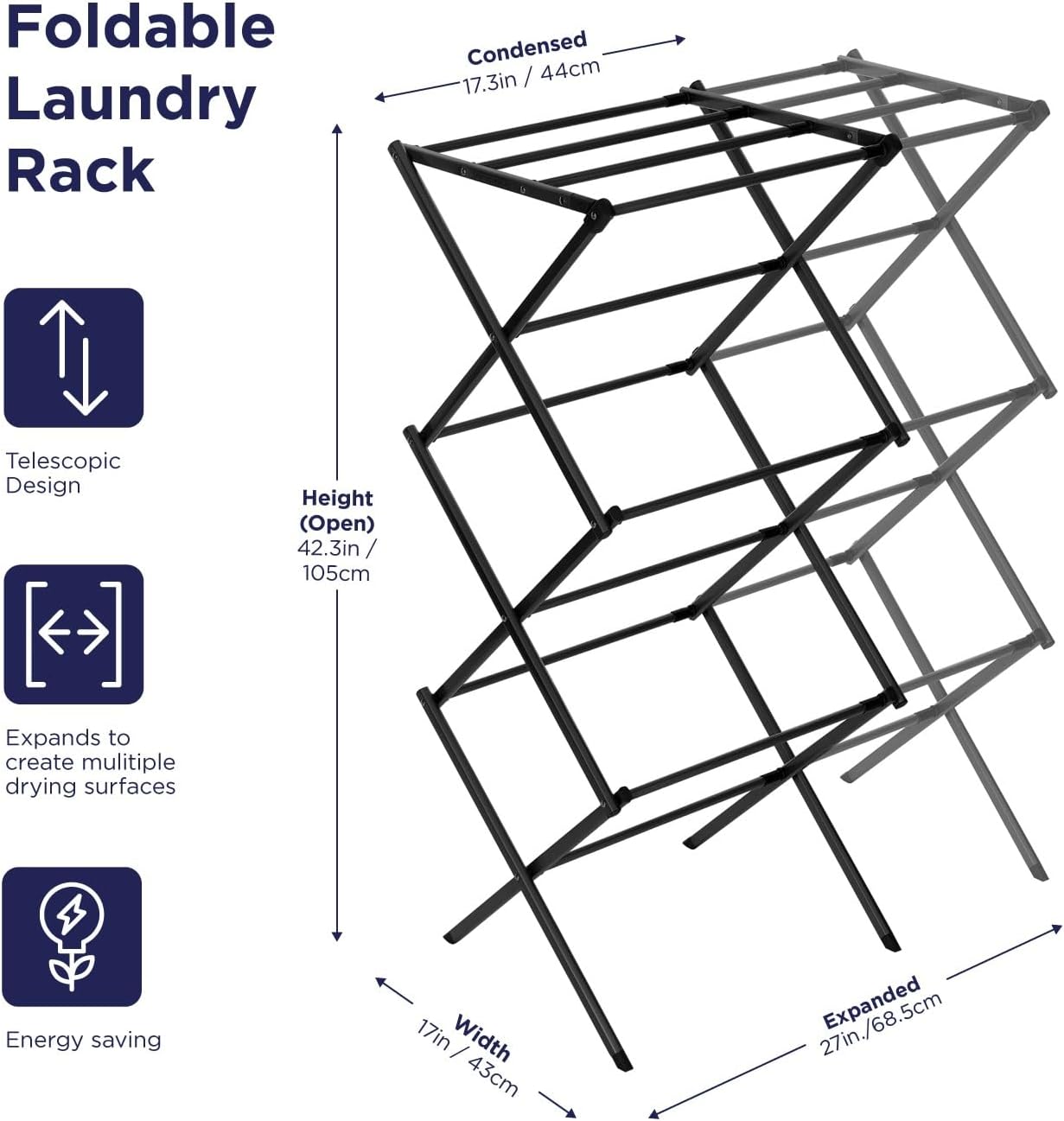 Foldable Laundry Rack

Telescopic Design

Expands to create mulitiple drying surfaces

Energy saving

Condensed
17.3in / 44cm

Height (Open)
42.3in / 105cm

Width
17in / 43cm

Expanded
27in./68.5cm