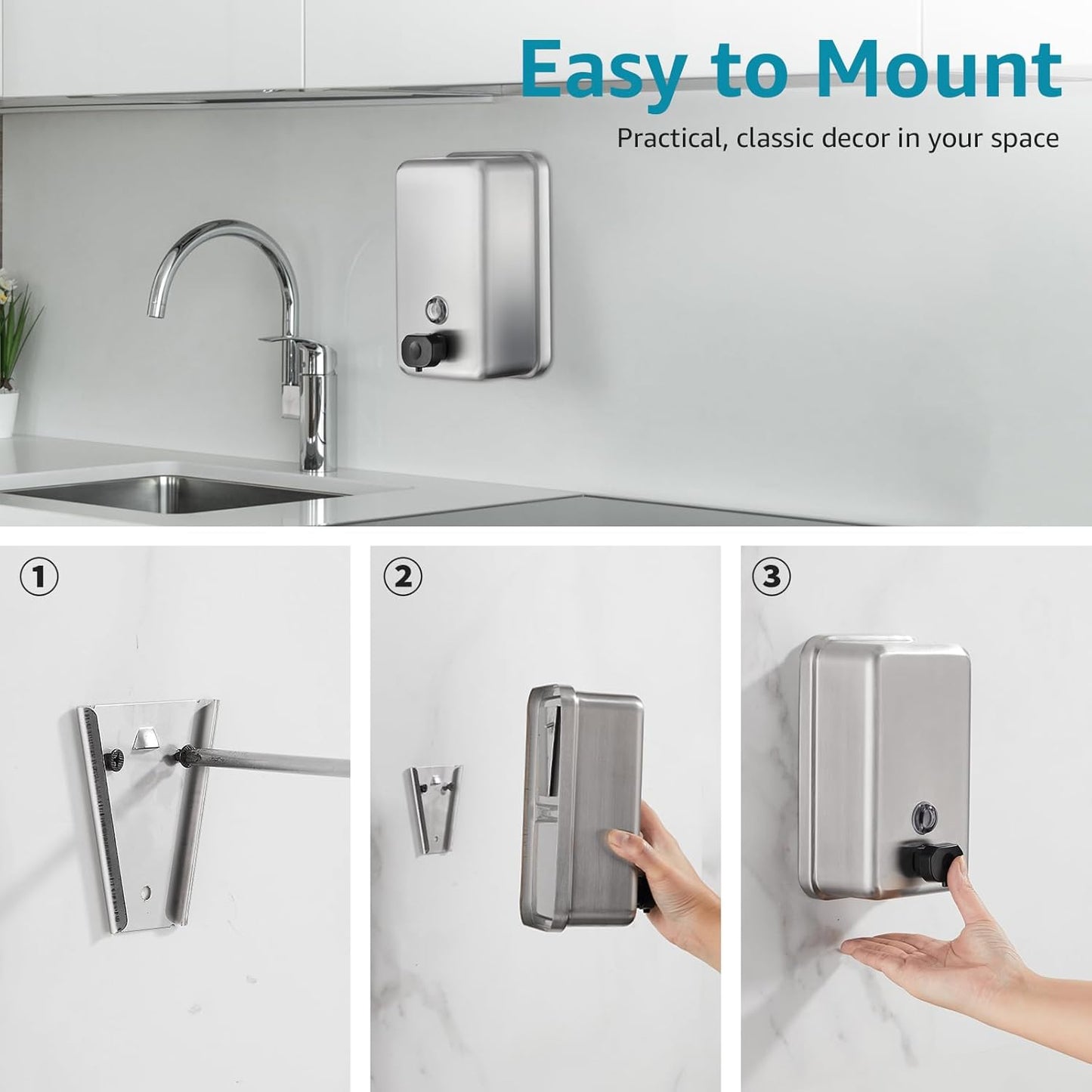 Easy to Mount

Practical, classic decor in your space

①

②

③