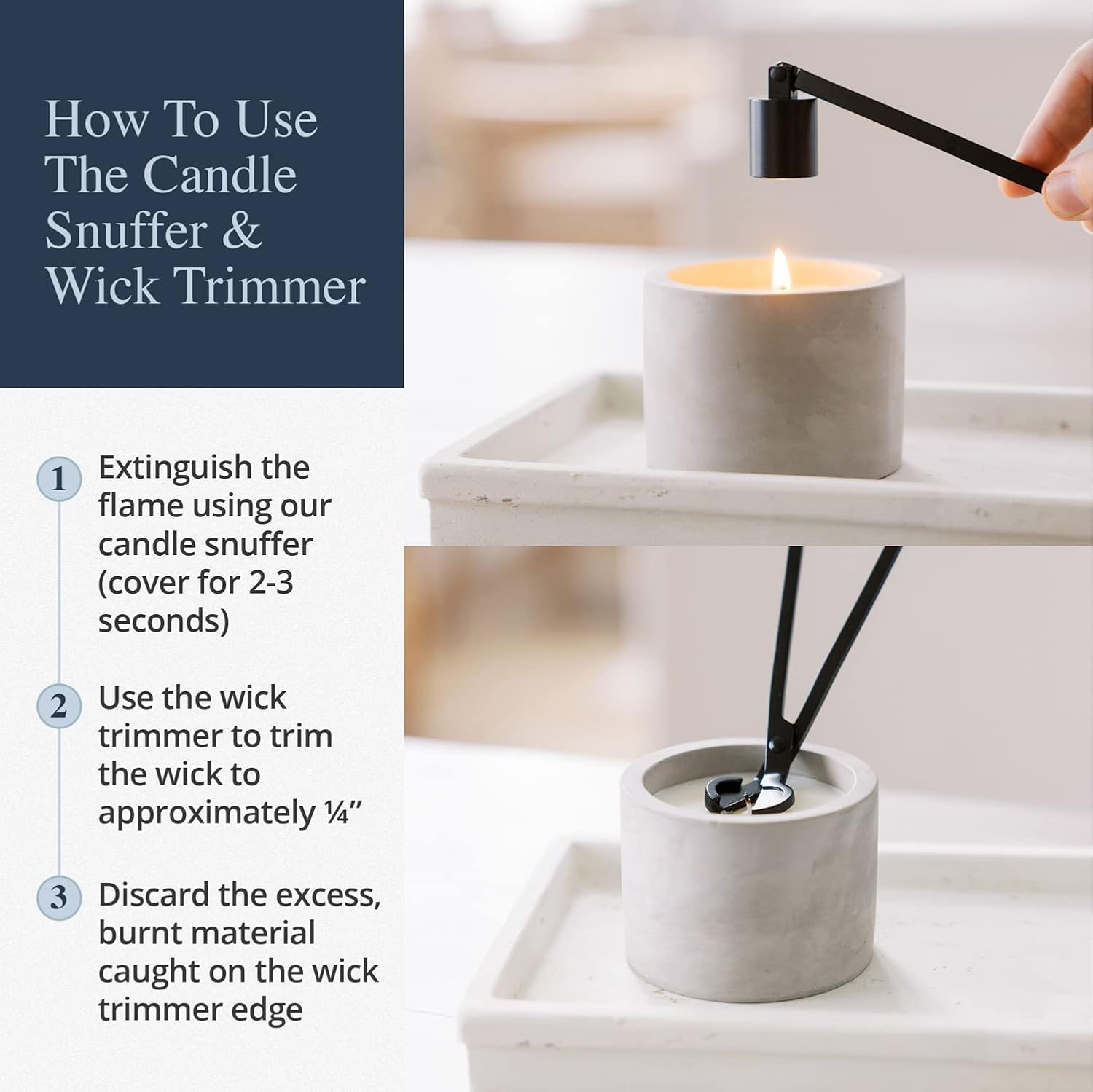 How To Use The Candle Snuffer & Wick Trimmer

1 Extinguish the flame using our candle snuffer (cover for 2-3 seconds)

2 Use the wick trimmer to trim the wick to approximately ¼”

3 Discard the excess, burnt material caught on the wick trimmer edge