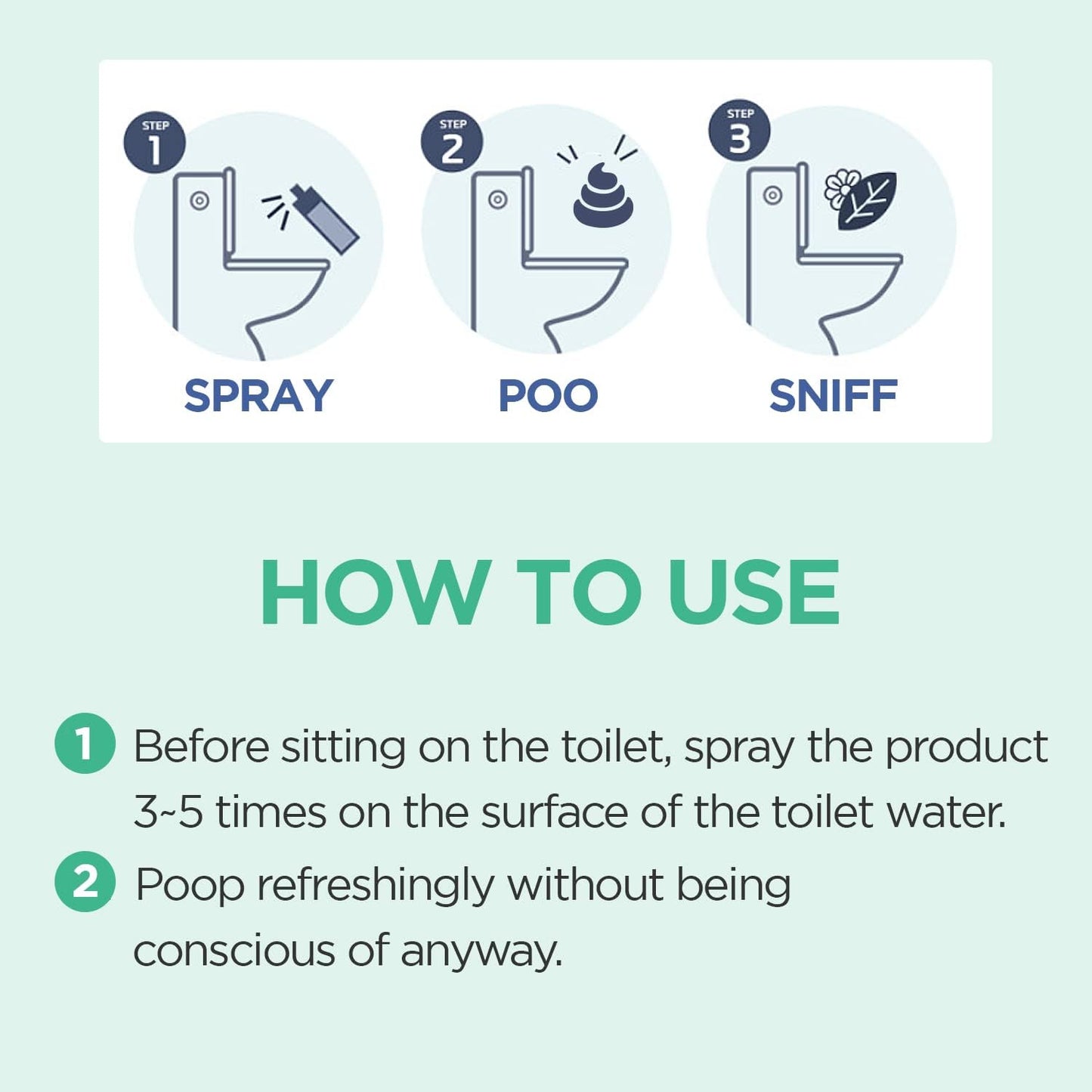 STEP 1
SPRAY

STEP 2
POO

STEP 3
SNIFF

HOW TO USE

1 Before sitting on the toilet, spray the product 3~5 times on the surface of the toilet water.

2 Poop refreshingly without being conscious of anyway.