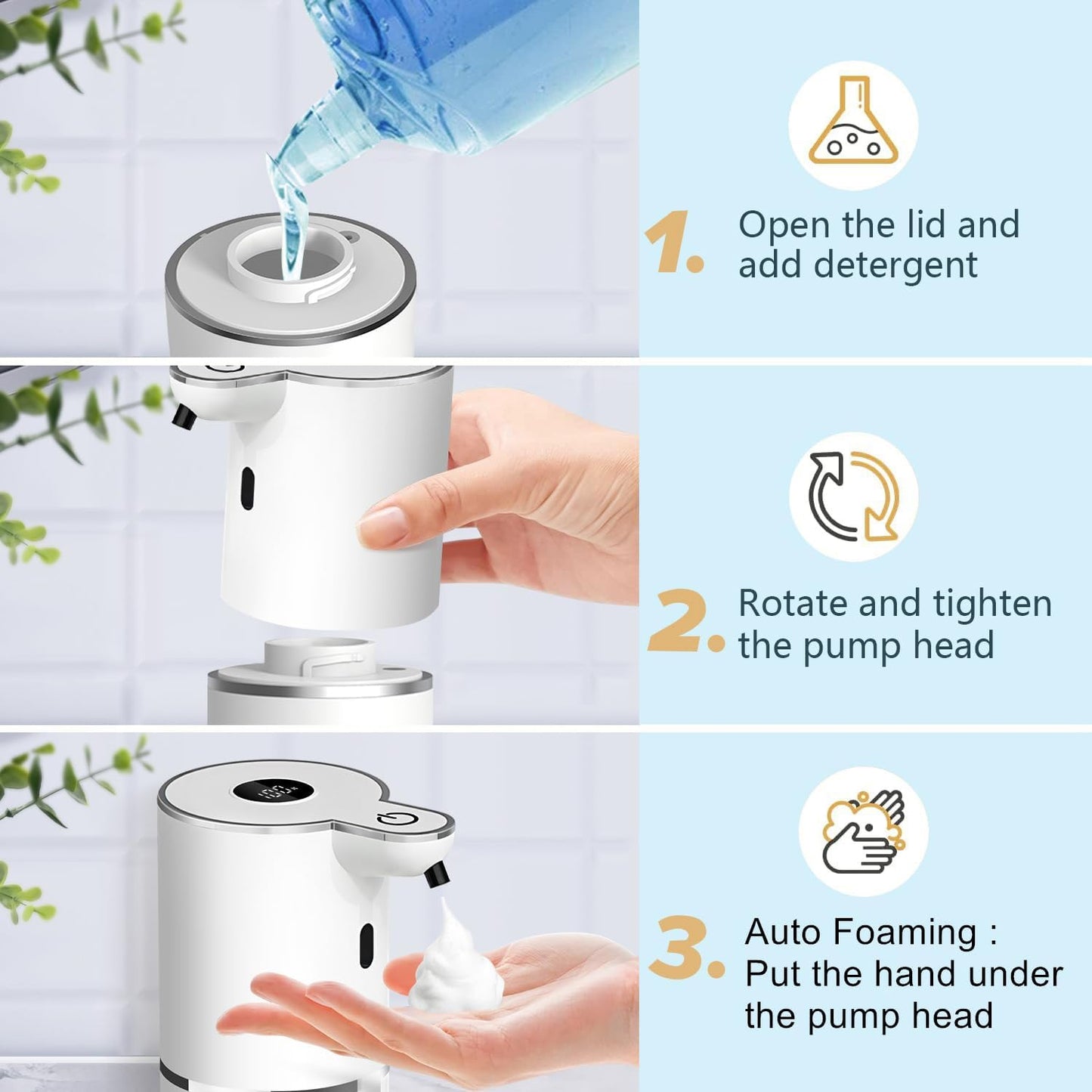 1. Open the lid and add detergent

2. Rotate and tighten the pump head

3. Auto Foaming : Put the hand under the pump head