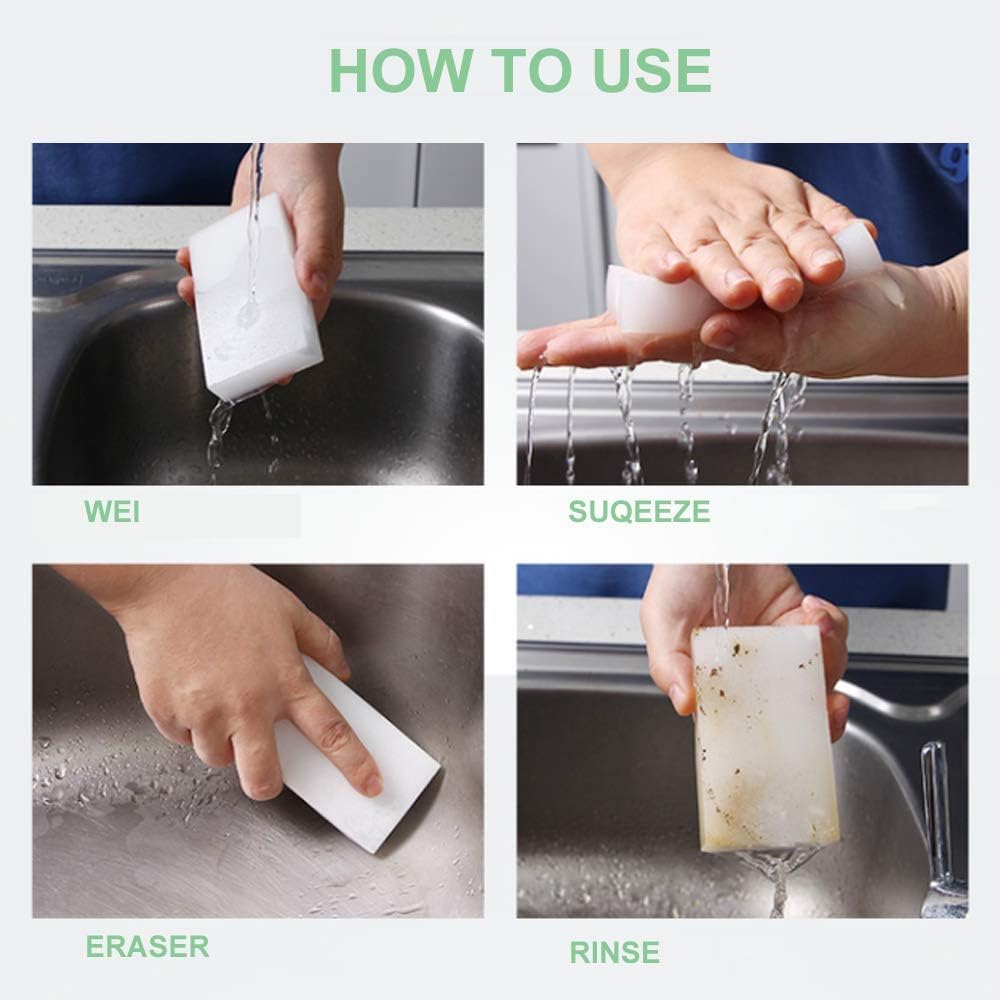 HOW TO USE

WEI

SUQEEZE

ERASER

RINSE