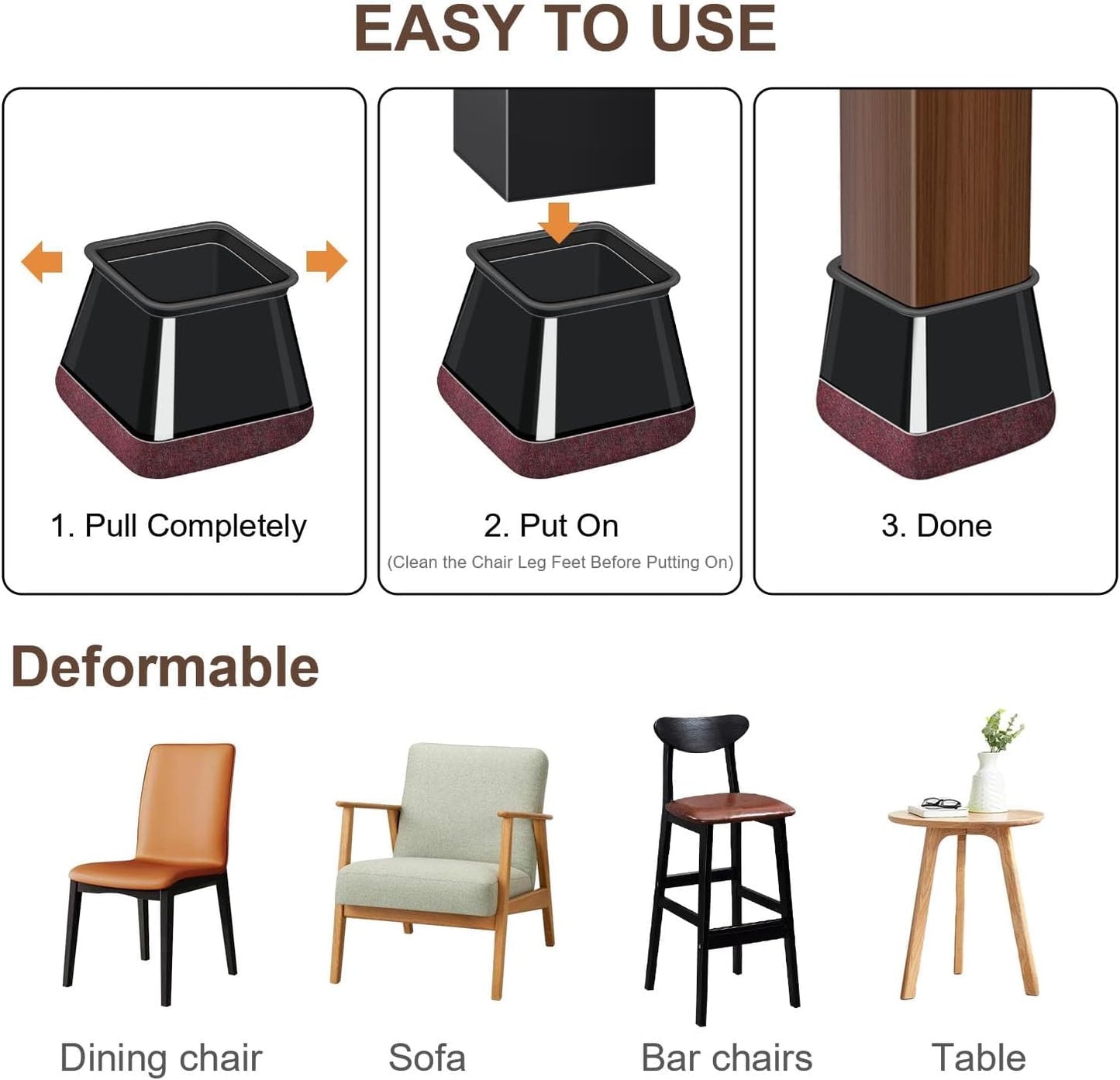 EASY TO USE

1. Pull Completely

2. Put On
(Clean the Chair Leg Feet Before Putting On)

3. Done

Deformable

Dining chair

Sofa

Bar chairs

Table