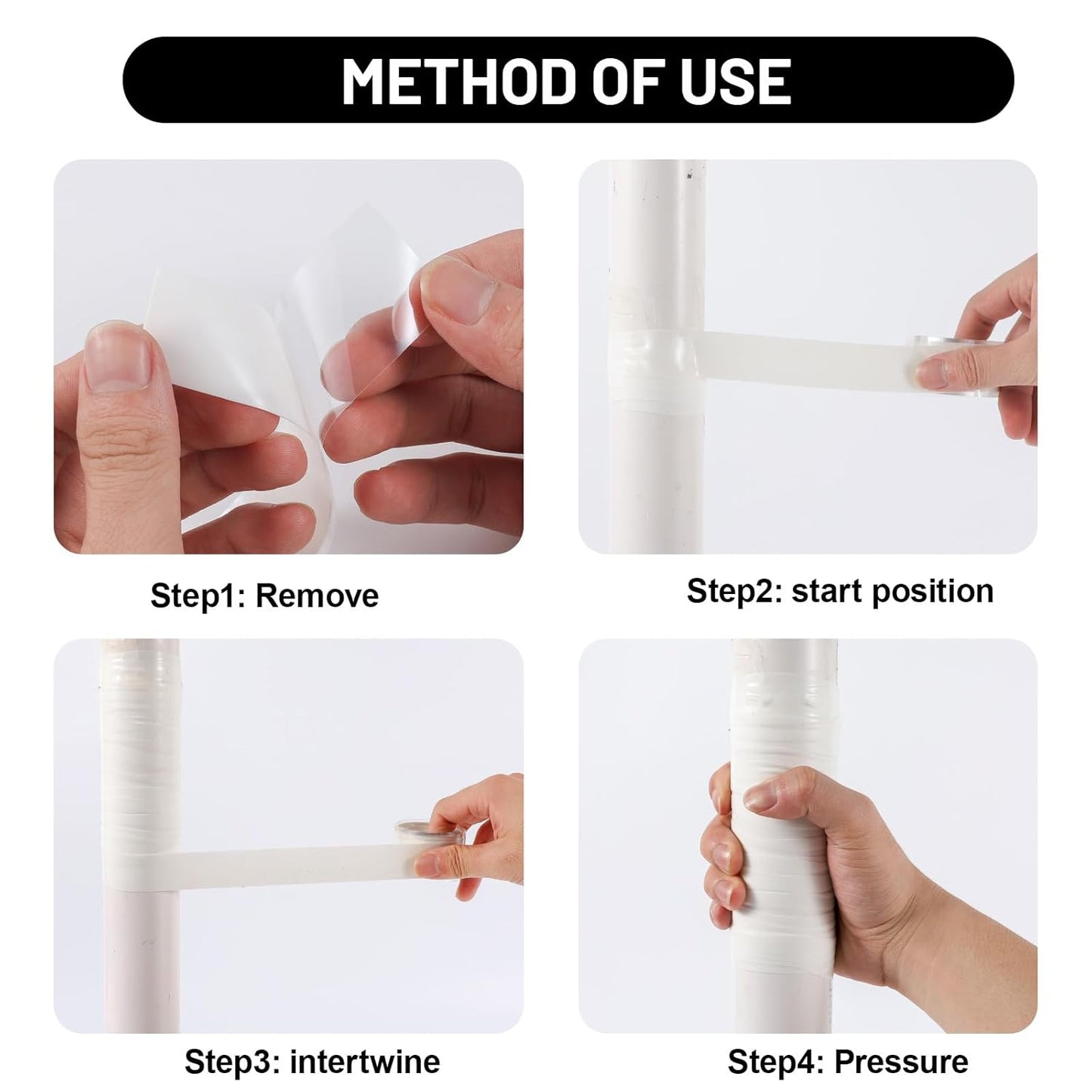 METHOD OF USE

Step1: Remove

Step2: start position

Step3: intertwine

Step4: Pressure