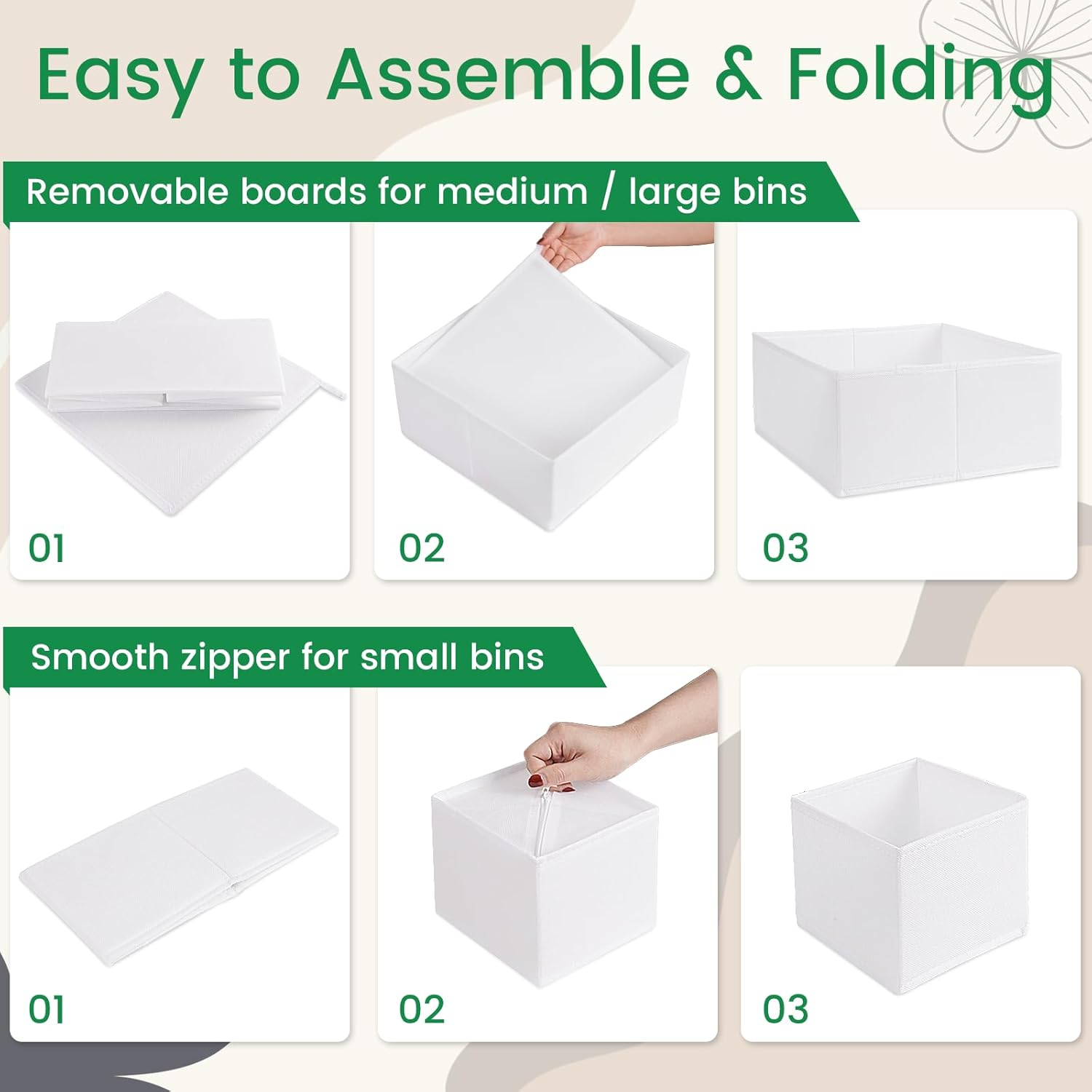 Easy to Assemble & Folding

Removable boards for medium / large bins

01

02

03

Smooth zipper for small bins

01

02

03