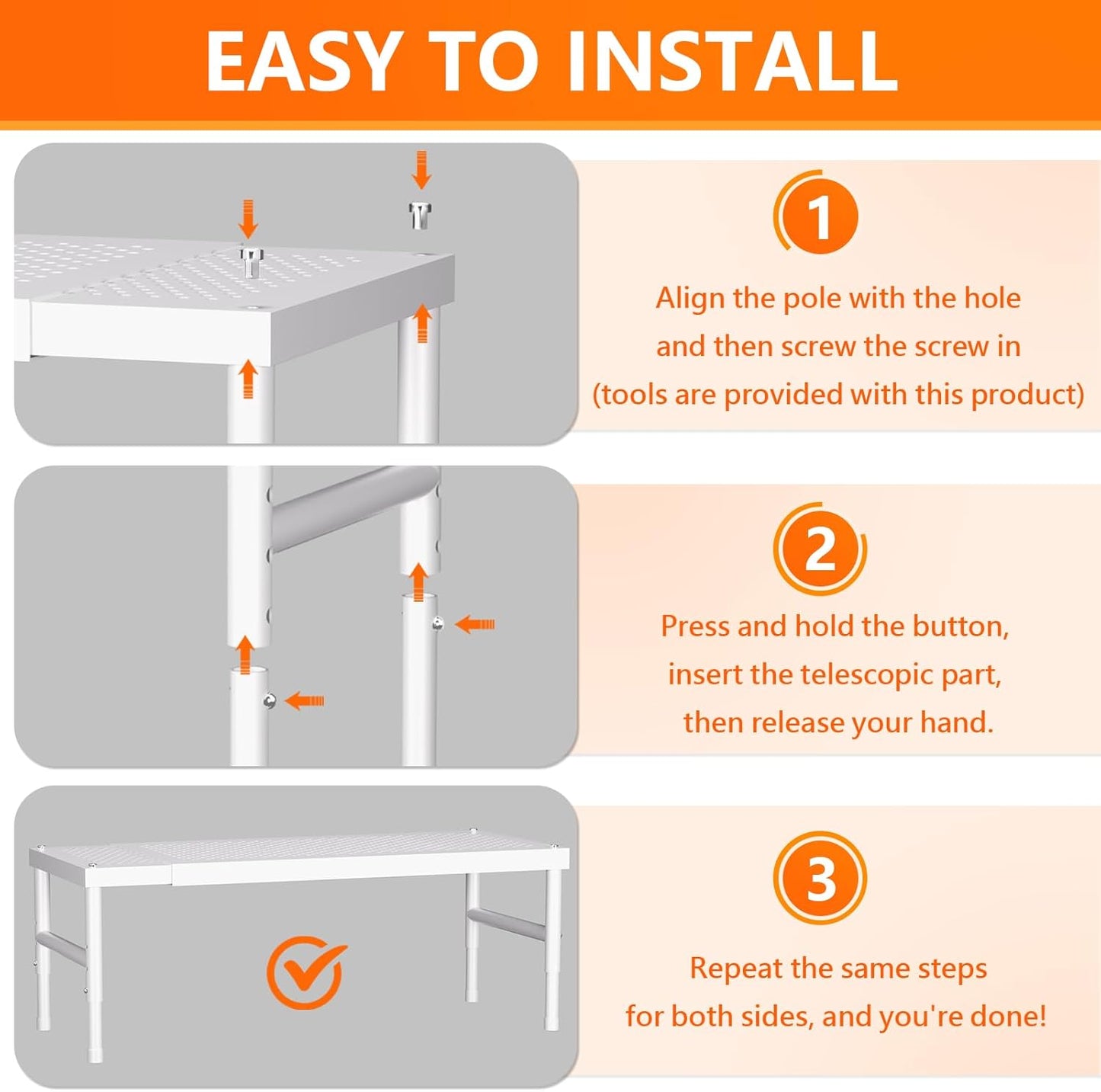 EASY TO INSTALL

1

Align the pole with the hole and then screw the screw in (tools are provided with this product)

2

Press and hold the button, insert the telescopic part, then release your hand.

3

Repeat the same steps for both sides, and you're done!