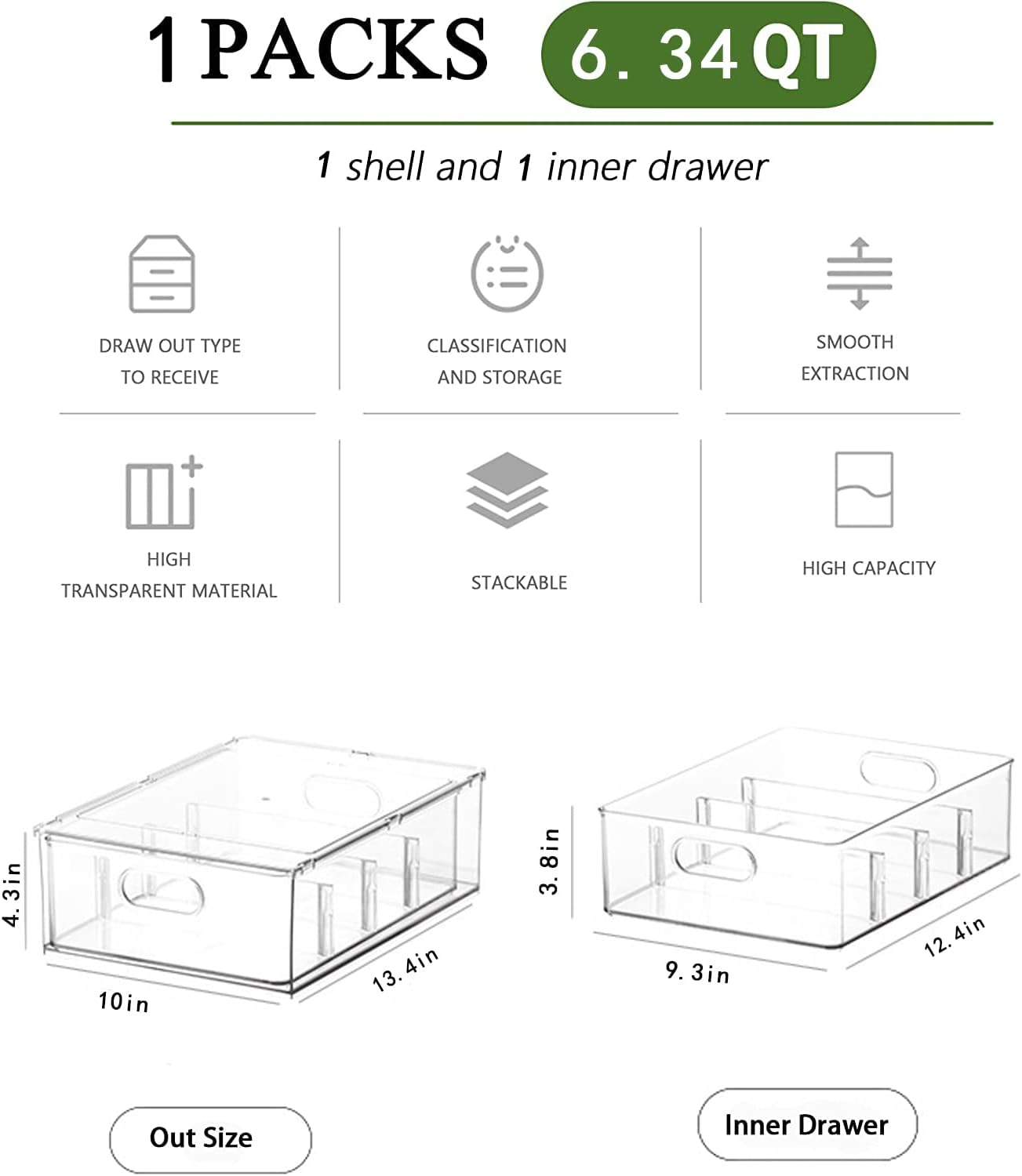 1 PACKS 6. 34 QT

1 shell and 1 inner drawer

DRAW OUT TYPE TO RECEIVE

CLASSIFICATION AND STORAGE

SMOOTH EXTRACTION

HIGH TRANSPARENT MATERIAL

STACKABLE

HIGH CAPACITY

4. 3in

10in

13. 4in

3. 8in

9. 3in

12. 4in

Out Size

Inner Drawer