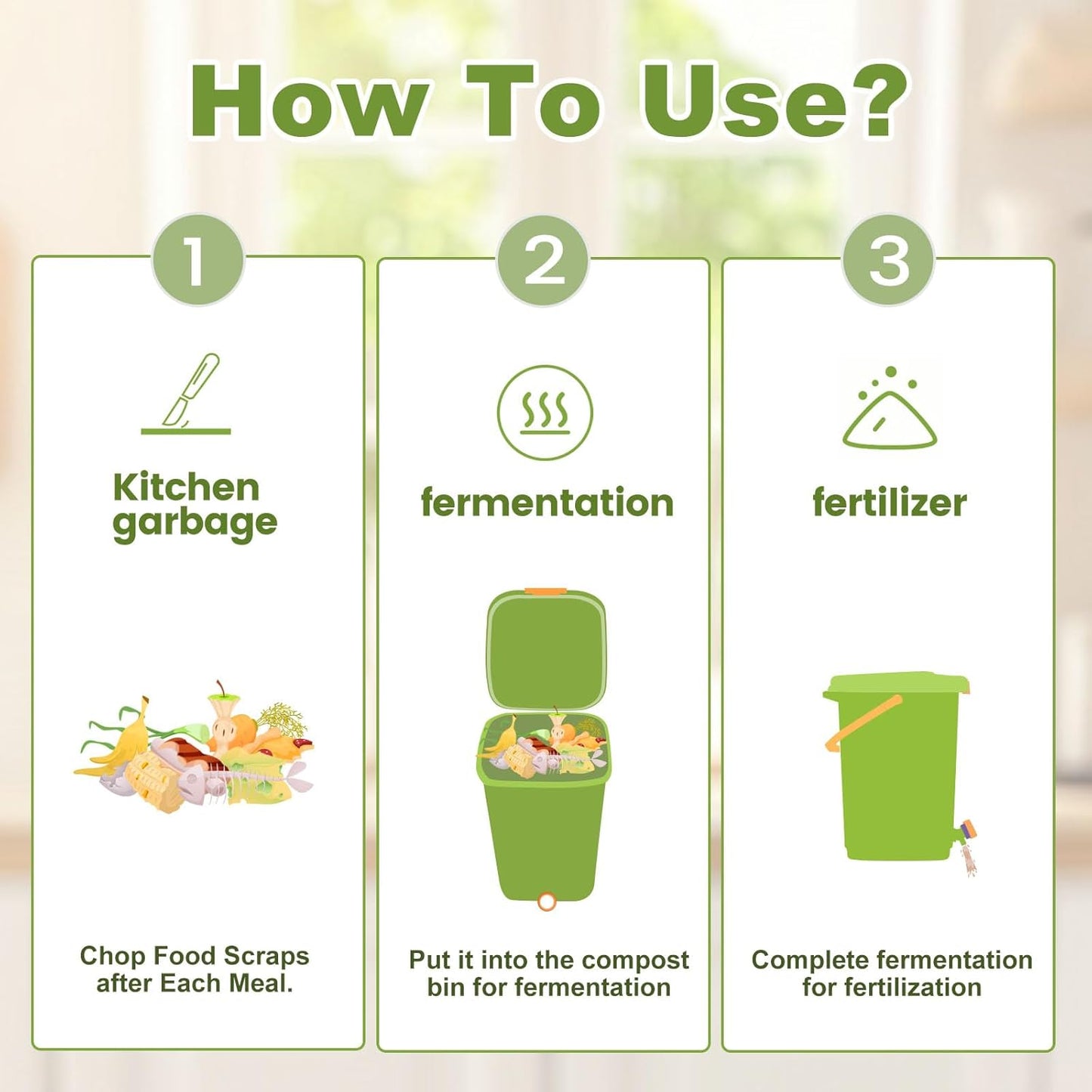 How To Use?

1

Kitchen garbage

Chop Food Scraps after Each Meal.

2

fermentation

Put it into the compost bin for fermentation

3

fertilizer

Complete fermentation for fertilization