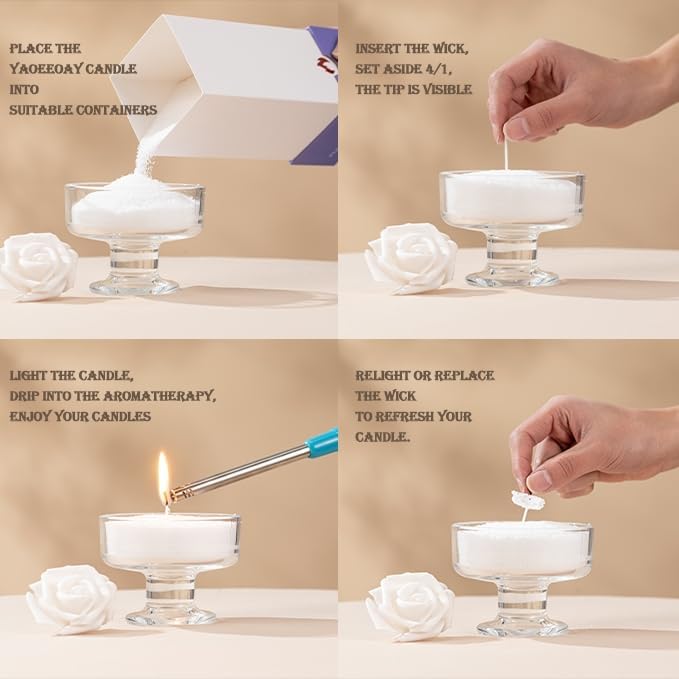 PLACE THE YAOEEOAY CANDLE INTO SUITABLE CONTAINERS

INSERT THE WICK, SET ASIDE 4/1, THE TIP IS VISIBLE

LIGHT THE CANDLE, DRIP INTO THE AROMATHERAPY, ENJOY YOUR CANDLES

RELIGHT OR REPLACE THE WICK TO REFRESH YOUR CANDLE.