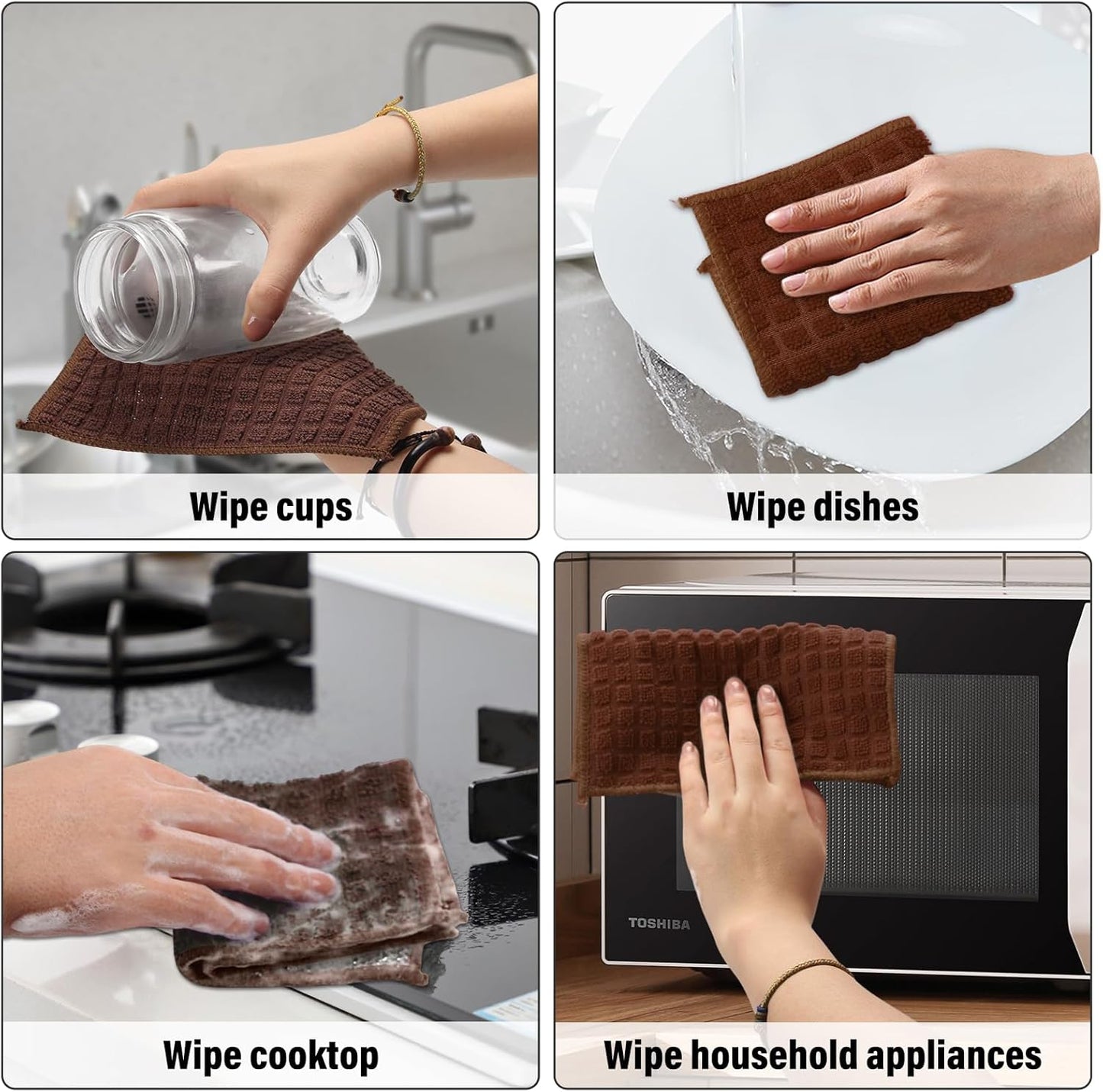 Wipe cups

Wipe dishes

Wipe cooktop

TOSHIBA

Wipe household appliances