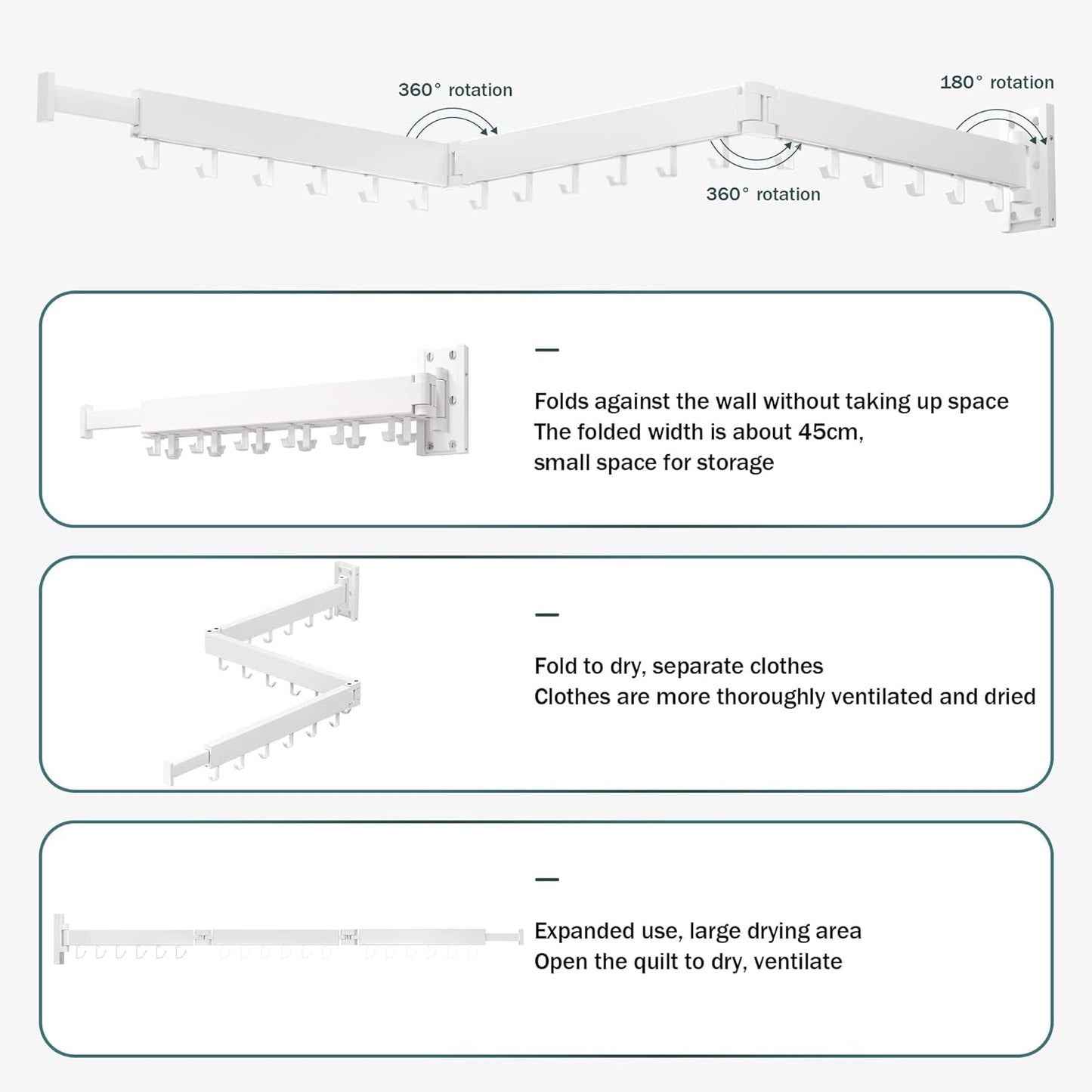 360° rotation

180° rotation

360° rotation

—

Folds against the wall without taking up space
The folded width is about 45cm,
small space for storage

—

Fold to dry, separate clothes
Clothes are more thoroughly ventilated and dried

—

Expanded use, large drying area
Open the quilt to dry, ventilate