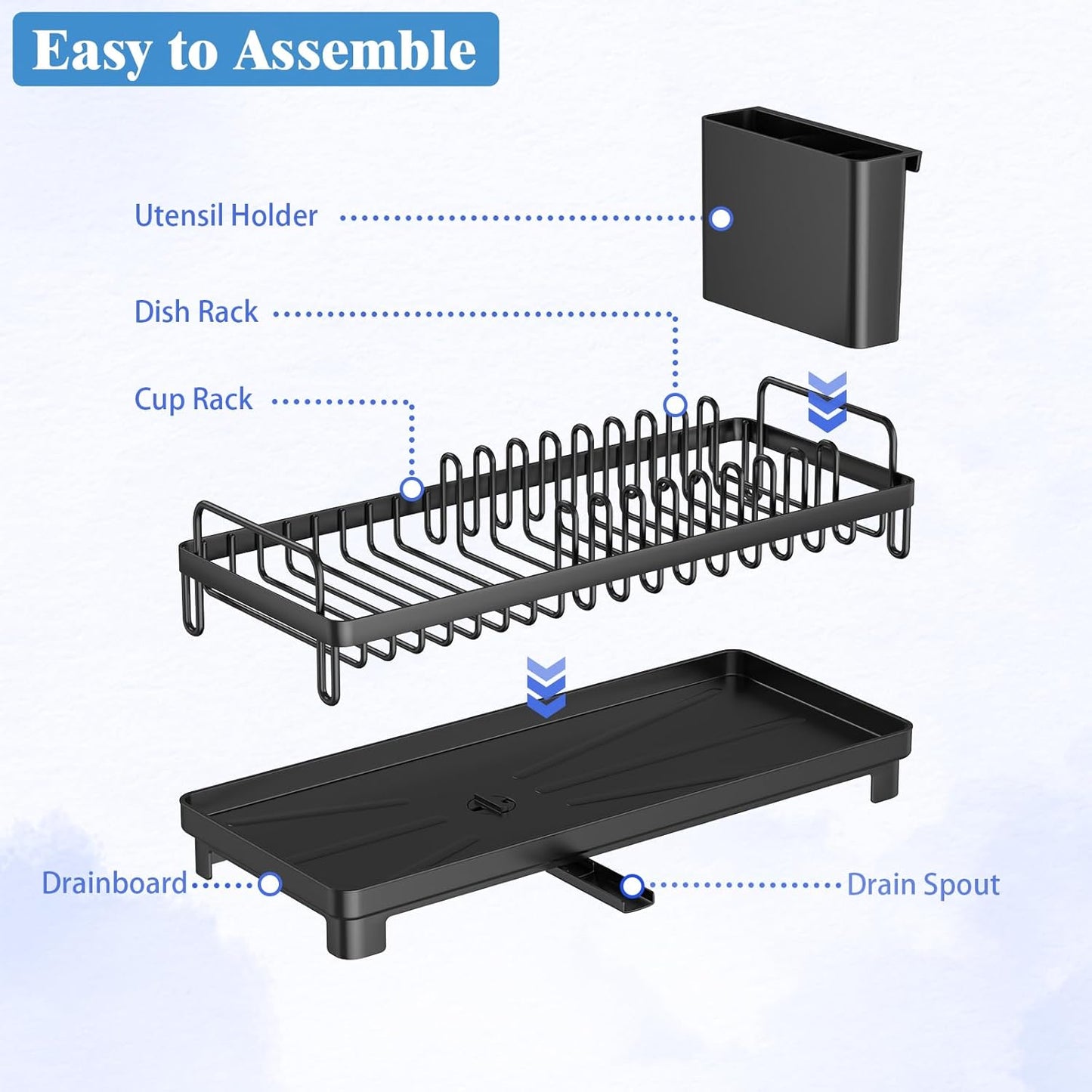 Easy to Assemble

Utensil Holder

Dish Rack

Cup Rack

Drainboard

Drain Spout